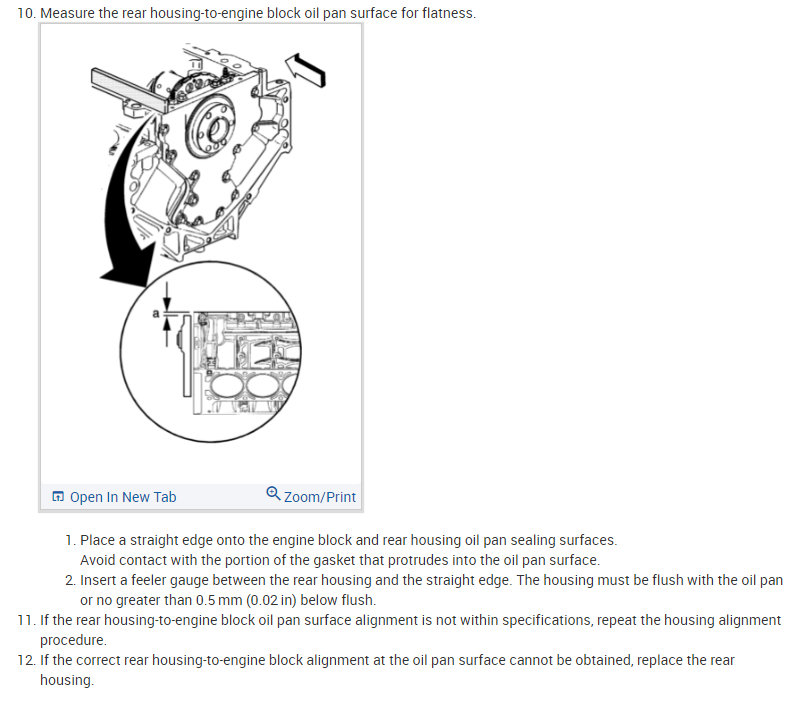 10. Measure the rear housing-to-engine block oil pan surface for flatness.

a

Open In New Tab

Zoom/Print

1. Place a straight edge onto the engine block and rear housing oil pan sealing surfaces. Avoid contact with the portion of the gasket that protrudes into the oil pan surface.
2. Insert a feeler gauge between the rear housing and the straight edge. The housing must be flush with the oil pan or no greater than 0.5 mm (0.02 in) below flush.

11. If the rear housing-to-engine block oil pan surface alignment is not within specifications, repeat the housing alignment procedure.
12. If the correct rear housing-to-engine block alignment at the oil pan surface cannot be obtained, replace the rear housing.