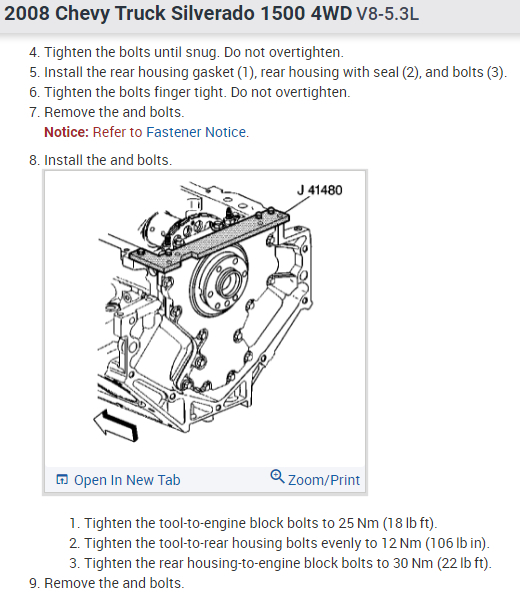 2008 Chevy Truck Silverado 1500 4WD V8-5.3L

4. Tighten the bolts until snug. Do not overtighten.
5. Install the rear housing gasket (1), rear housing with seal (2), and bolts (3).
6. Tighten the bolts finger tight. Do not overtighten.
7. Remove the and bolts.

Notice: Refer to Fastener Notice.

8. Install the and bolts.

J 41480

Open In New Tab

Zoom/Print

1. Tighten the tool-to-engine block bolts to 25 Nm (18 lb ft).
2. Tighten the tool-to-rear housing bolts evenly to 12 Nm (106 lb in).
3. Tighten the rear housing-to-engine block bolts to 30 Nm (22 lb ft).

9. Remove the and bolts.