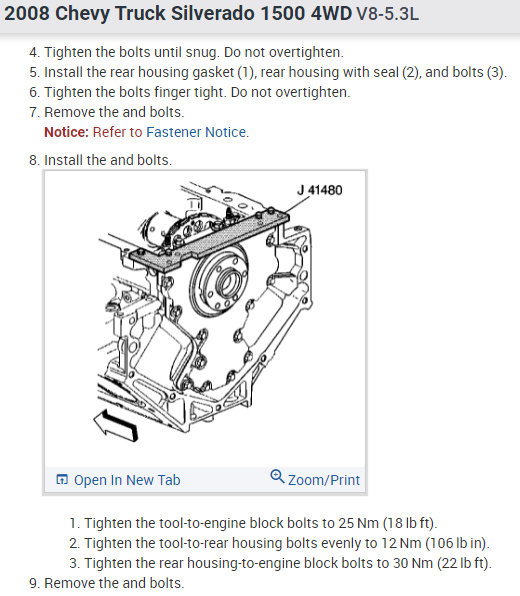 2008 Chevy Truck Silverado 1500 4WD V8-5.3L

4. Tighten the bolts until snug. Do not overtighten.
5. Install the rear housing gasket (1), rear housing with seal (2), and bolts (3).
6. Tighten the bolts finger tight. Do not overtighten.
7. Remove the and bolts.
Notice: Refer to Fastener Notice.

8. Install the and bolts.

J 41480

Open In New Tab
Zoom/Print

1. Tighten the tool-to-engine block bolts to 25 Nm (18 lb ft).
2. Tighten the tool-to-rear housing bolts evenly to 12 Nm (106 lb in).
3. Tighten the rear housing-to-engine block bolts to 30 Nm (22 lb ft).
9. Remove the and bolts.