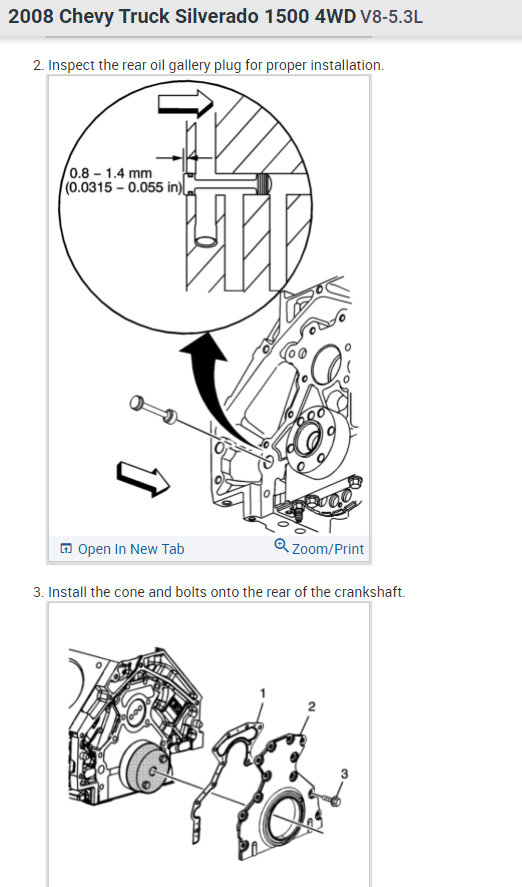 2008 Chevy Truck Silverado 1500 4WD V8-5.3L

2. Inspect the rear oil gallery plug for proper installation.

0.8 – 1.4 mm
(0.0315 – 0.055 in)

Open In New Tab
Zoom/Print

3. Install the cone and bolts onto the rear of the crankshaft.

1
2
3