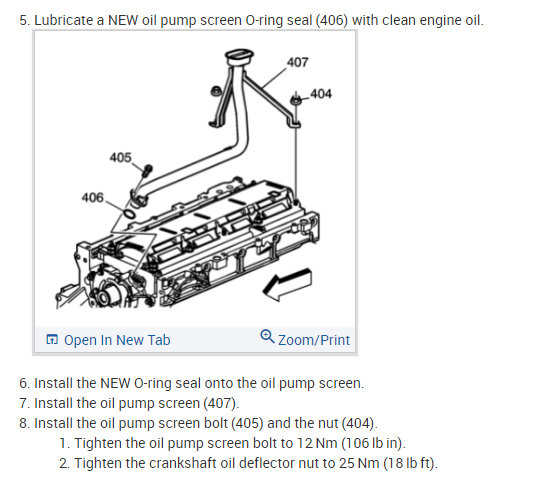 5. Lubricate a NEW oil pump screen O-ring seal (406) with clean engine oil.

407
404
405
406

Open In New Tab
Zoom/Print

6. Install the NEW O-ring seal onto the oil pump screen.
7. Install the oil pump screen (407).
8. Install the oil pump screen bolt (405) and the nut (404).
1. Tighten the oil pump screen bolt to 12 Nm (106 lb in).
2. Tighten the crankshaft oil deflector nut to 25 Nm (18 lb ft).