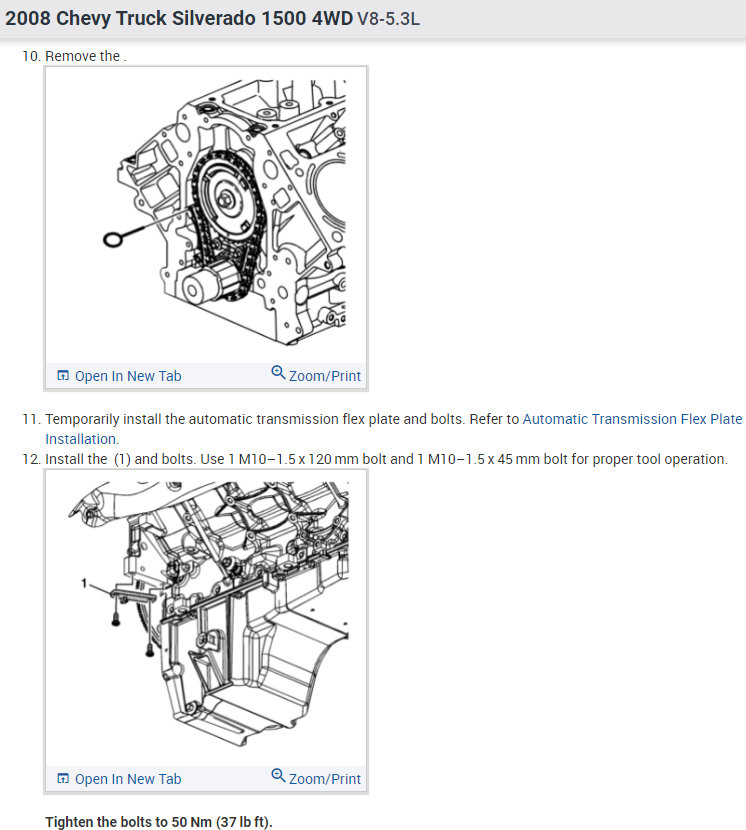 2008 Chevy Truck Silverado 1500 4WD V8-5.3L

10. Remove the .

Open In New Tab

Zoom/Print

11. Temporarily install the automatic transmission flex plate and bolts. Refer to Automatic Transmission Flex Plate Installation.

12. Install the (1) and bolts. Use 1 M10–1.5 x 120 mm bolt and 1 M10–1.5 x 45 mm bolt for proper tool operation.

1

Open In New Tab

Zoom/Print

Tighten the bolts to 50 Nm (37 lb ft).