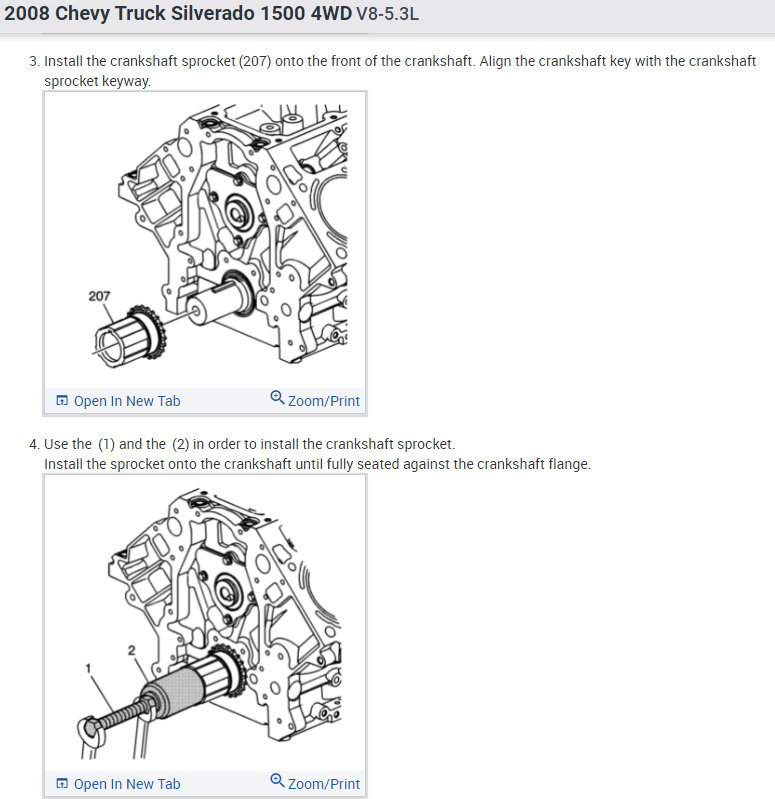 2008 Chevy Truck Silverado 1500 4WD V8-5.3L

3. Install the crankshaft sprocket (207) onto the front of the crankshaft. Align the crankshaft key with the crankshaft sprocket keyway.

207

Open In New Tab
Zoom/Print

4. Use the (1) and the (2) in order to install the crankshaft sprocket.
Install the sprocket onto the crankshaft until fully seated against the crankshaft flange.

2
1

Open In New Tab
Zoom/Print