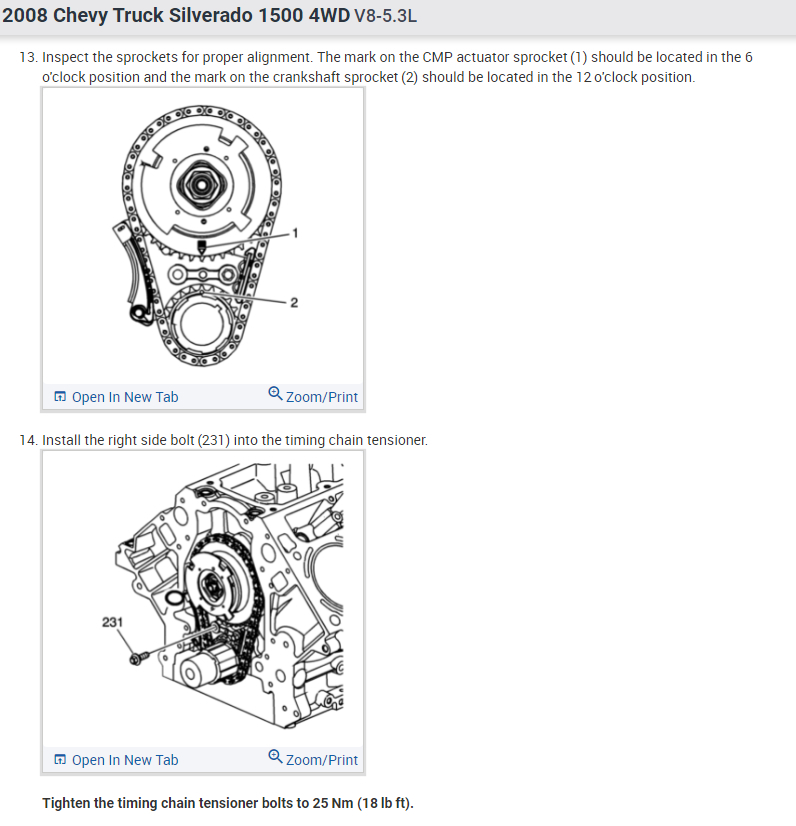 2008 Chevy Truck Silverado 1500 4WD V8-5.3L

13. Inspect the sprockets for proper alignment. The mark on the CMP actuator sprocket (1) should be located in the 6 o'clock position and the mark on the crankshaft sprocket (2) should be located in the 12 o'clock position.

1
2

Open In New Tab
Zoom/Print

14. Install the right side bolt (231) into the timing chain tensioner.

231

Open In New Tab
Zoom/Print

Tighten the timing chain tensioner bolts to 25 Nm (18 lb ft).