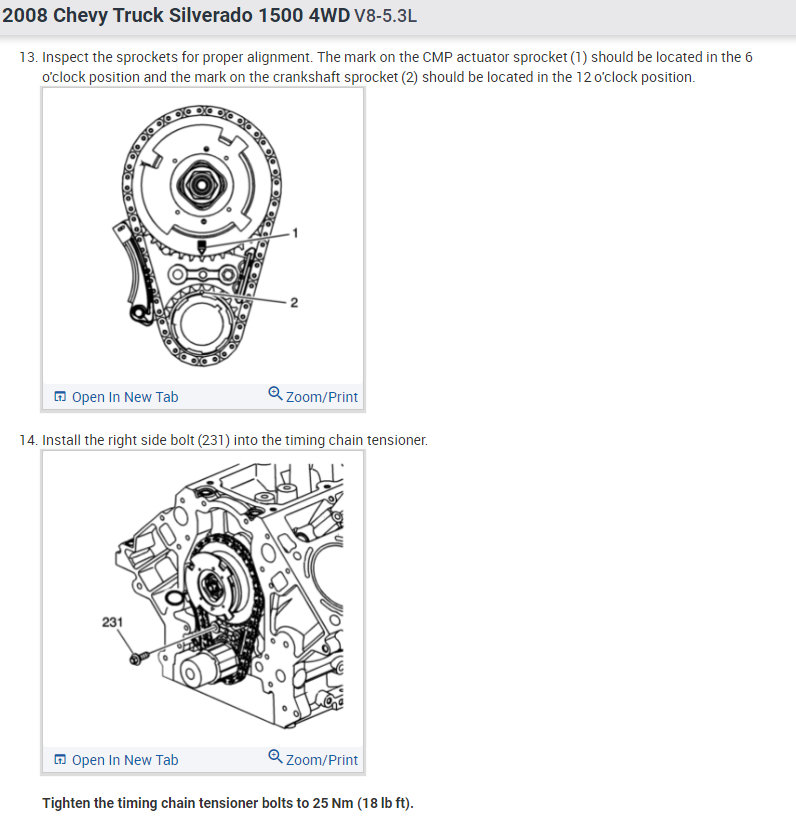 2008 Chevy Truck Silverado 1500 4WD V8-5.3L

13. Inspect the sprockets for proper alignment. The mark on the CMP actuator sprocket (1) should be located in the 6 o'clock position and the mark on the crankshaft sprocket (2) should be located in the 12 o'clock position.

1
2

Open In New Tab
Zoom/Print

14. Install the right side bolt (231) into the timing chain tensioner.

231

Open In New Tab
Zoom/Print

Tighten the timing chain tensioner bolts to 25 Nm (18 lb ft).