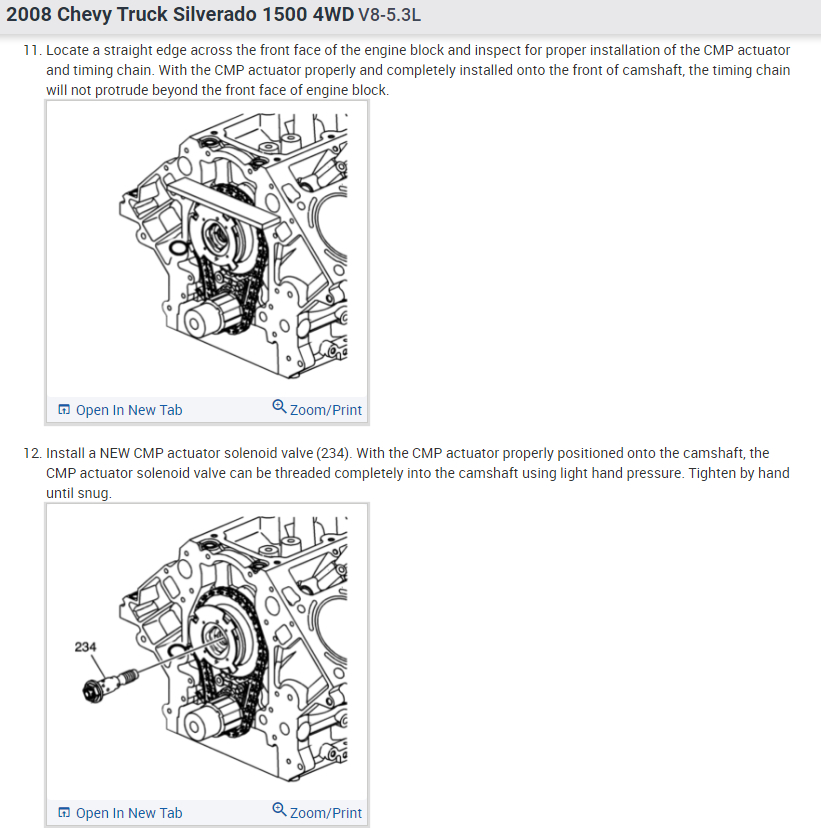 2008 Chevy Truck Silverado 1500 4WD V8-5.3L

11. Locate a straight edge across the front face of the engine block and inspect for proper installation of the CMP actuator and timing chain. With the CMP actuator properly and completely installed onto the front of camshaft, the timing chain will not protrude beyond the front face of engine block.

Open In New Tab Zoom/Print

12. Install a NEW CMP actuator solenoid valve (234). With the CMP actuator properly positioned onto the camshaft, the CMP actuator solenoid valve can be threaded completely into the camshaft using light hand pressure. Tighten by hand until snug.

234

Open In New Tab Zoom/Print