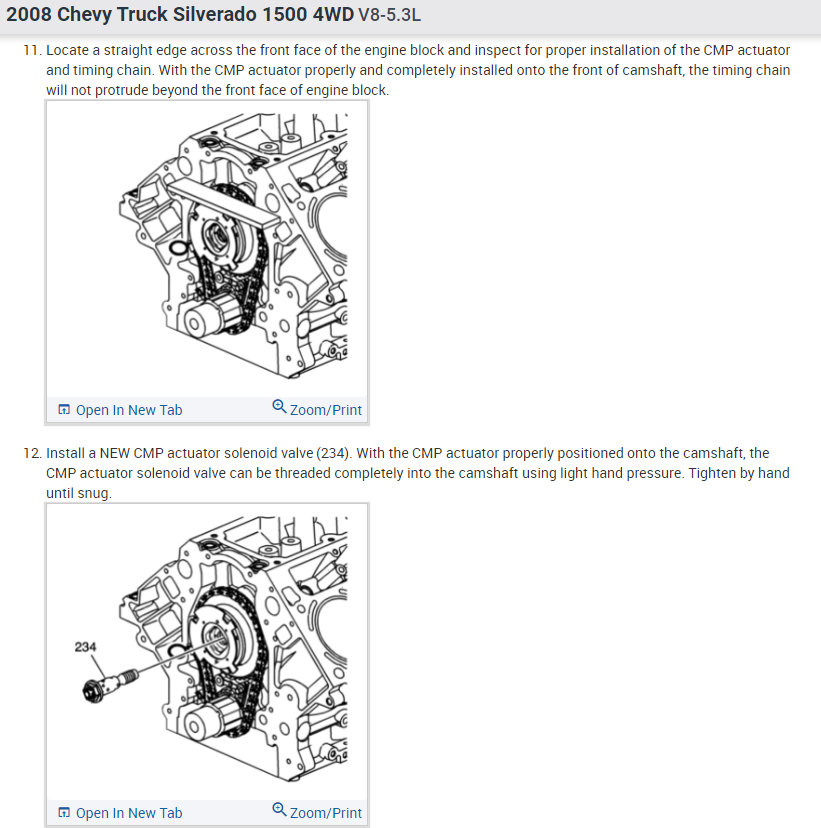 2008 Chevy Truck Silverado 1500 4WD V8-5.3L

11. Locate a straight edge across the front face of the engine block and inspect for proper installation of the CMP actuator and timing chain. With the CMP actuator properly and completely installed onto the front of camshaft, the timing chain will not protrude beyond the front face of engine block.

Open In New Tab Zoom/Print

12. Install a NEW CMP actuator solenoid valve (234). With the CMP actuator properly positioned onto the camshaft, the CMP actuator solenoid valve can be threaded completely into the camshaft using light hand pressure. Tighten by hand until snug.

234

Open In New Tab Zoom/Print