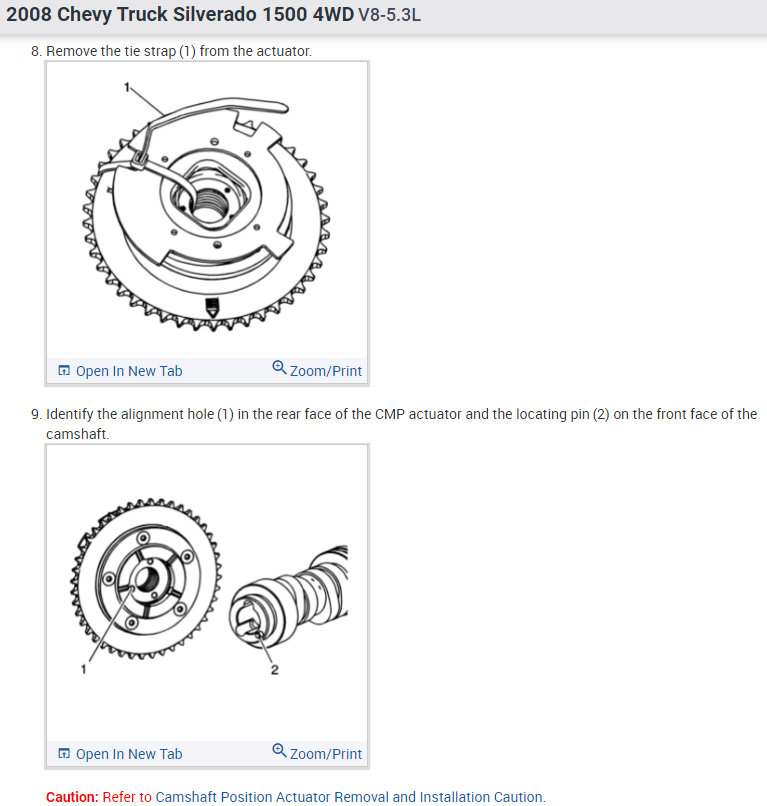 2008 Chevy Truck Silverado 1500 4WD V8-5.3L

8. Remove the tie strap (1) from the actuator.

1

Open In New Tab

Zoom/Print

9. Identify the alignment hole (1) in the rear face of the CMP actuator and the locating pin (2) on the front face of the camshaft.

1

2

Open In New Tab

Zoom/Print

Caution: Refer to Camshaft Position Actuator Removal and Installation Caution.