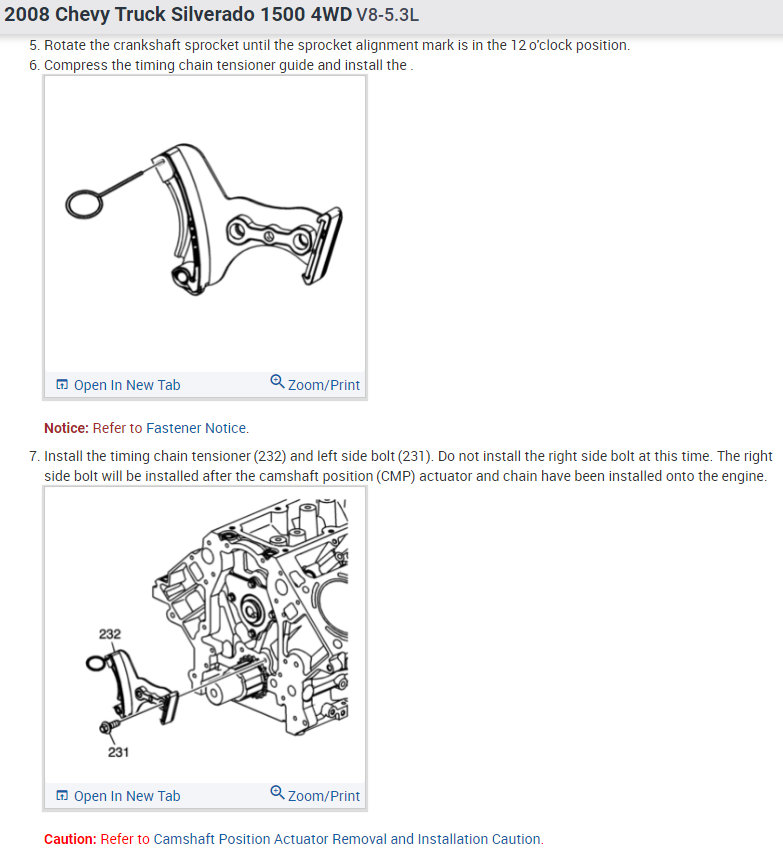 2008 Chevy Truck Silverado 1500 4WD V8-5.3L

5. Rotate the crankshaft sprocket until the sprocket alignment mark is in the 12 o'clock position.
6. Compress the timing chain tensioner guide and install the .

Open In New Tab
Zoom/Print

Notice: Refer to Fastener Notice.

7. Install the timing chain tensioner (232) and left side bolt (231). Do not install the right side bolt at this time. The right side bolt will be installed after the camshaft position (CMP) actuator and chain have been installed onto the engine.

232
231

Open In New Tab
Zoom/Print

Caution: Refer to Camshaft Position Actuator Removal and Installation Caution.