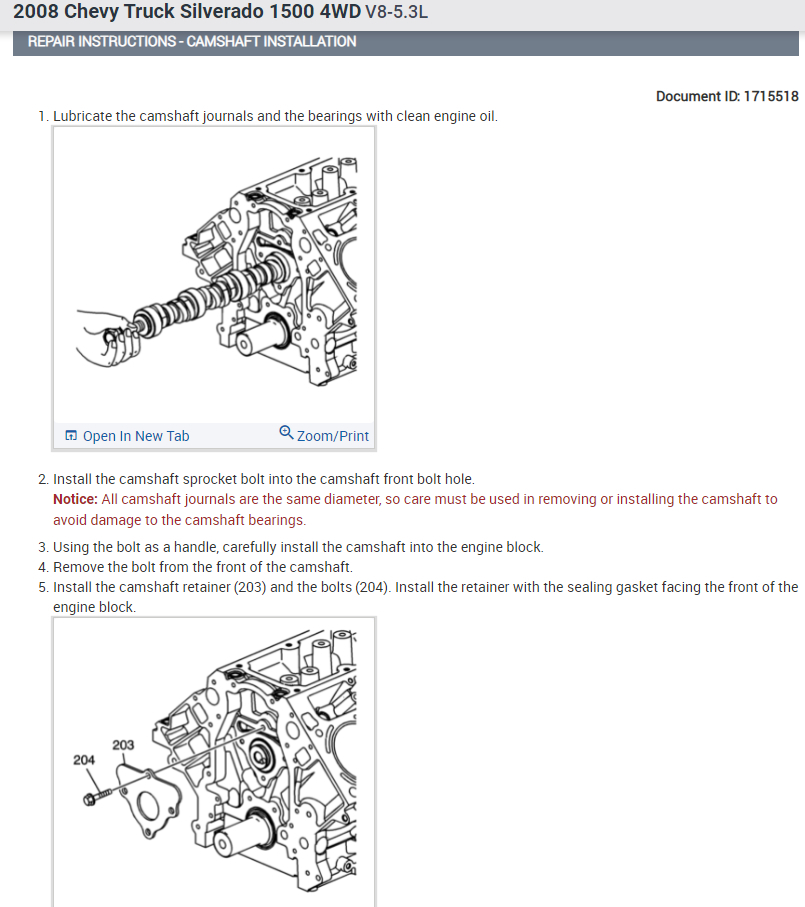 2008 Chevy Truck Silverado 1500 4WD V8-5.3L

REPAIR INSTRUCTIONS - CAMSHAFT INSTALLATION

Document ID: 1715518

1. Lubricate the camshaft journals and the bearings with clean engine oil.

Open In New Tab Zoom/Print

2. Install the camshaft sprocket bolt into the camshaft front bolt hole.
Notice: All camshaft journals are the same diameter, so care must be used in removing or installing the camshaft to avoid damage to the camshaft bearings.
3. Using the bolt as a handle, carefully install the camshaft into the engine block.
4. Remove the bolt from the front of the camshaft.
5. Install the camshaft retainer (203) and the bolts (204). Install the retainer with the sealing gasket facing the front of the engine block.

203
204