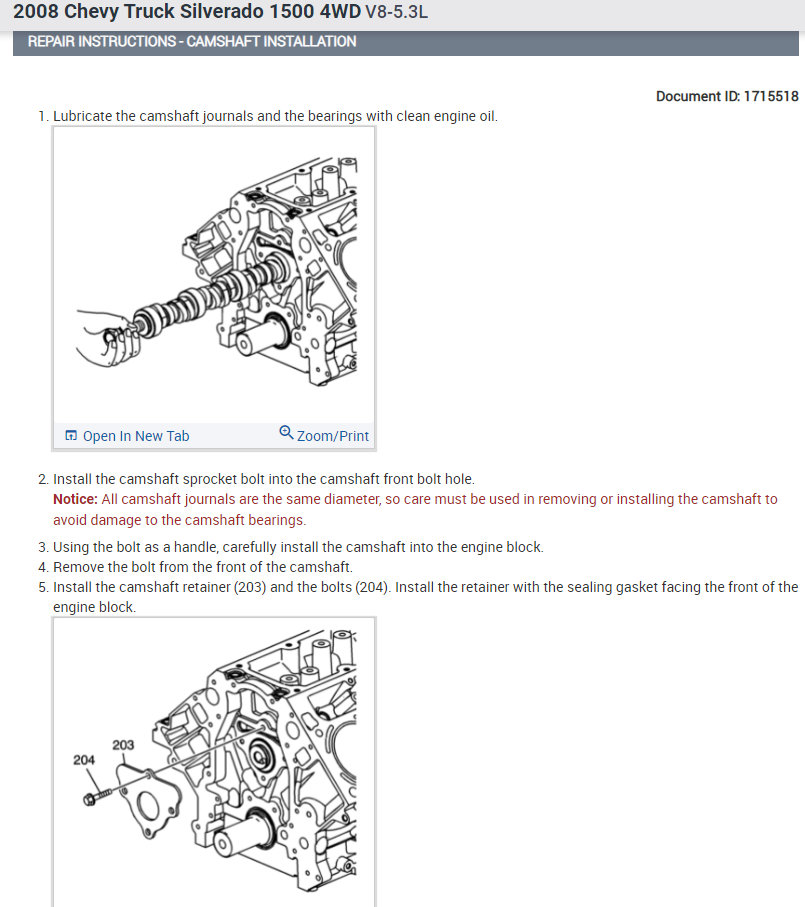 2008 Chevy Truck Silverado 1500 4WD V8-5.3L

REPAIR INSTRUCTIONS - CAMSHAFT INSTALLATION

Document ID: 1715518

1. Lubricate the camshaft journals and the bearings with clean engine oil.

Open In New Tab
Zoom/Print

2. Install the camshaft sprocket bolt into the camshaft front bolt hole.
Notice: All camshaft journals are the same diameter, so care must be used in removing or installing the camshaft to avoid damage to the camshaft bearings.
3. Using the bolt as a handle, carefully install the camshaft into the engine block.
4. Remove the bolt from the front of the camshaft.
5. Install the camshaft retainer (203) and the bolts (204). Install the retainer with the sealing gasket facing the front of the engine block.

203
204