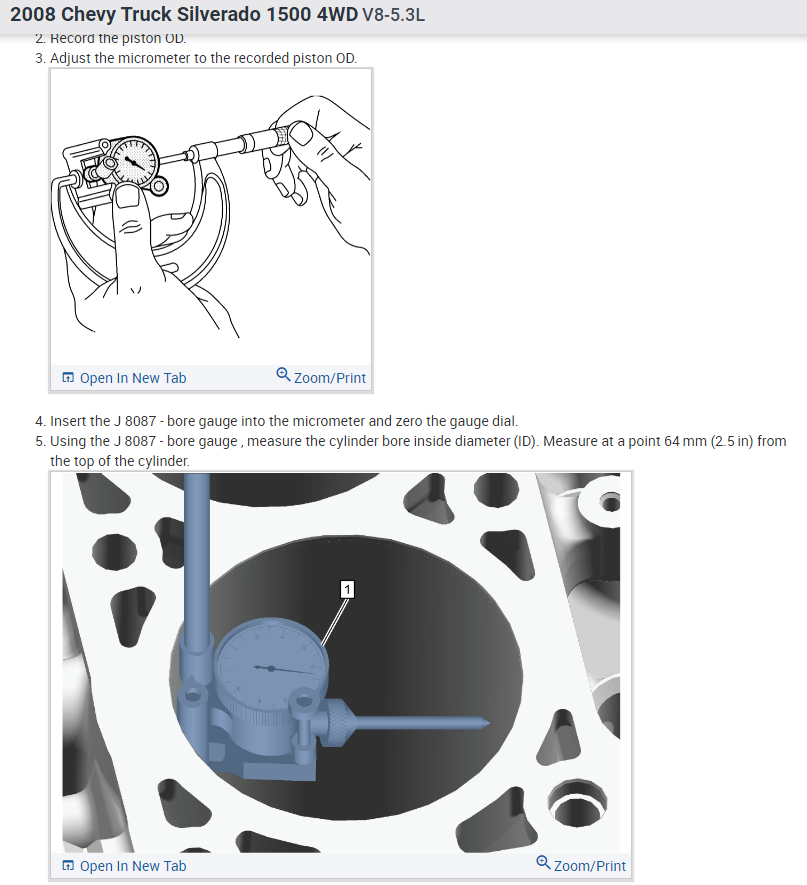 2008 Chevy Truck Silverado 1500 4WD V8-5.3L

2. Record the piston OD.
3. Adjust the micrometer to the recorded piston OD.

Open In New Tab
Zoom/Print

4. Insert the J 8087 - bore gauge into the micrometer and zero the gauge dial.
5. Using the J 8087 - bore gauge , measure the cylinder bore inside diameter (ID). Measure at a point 64 mm (2.5 in) from the top of the cylinder.

1

Open In New Tab
Zoom/Print