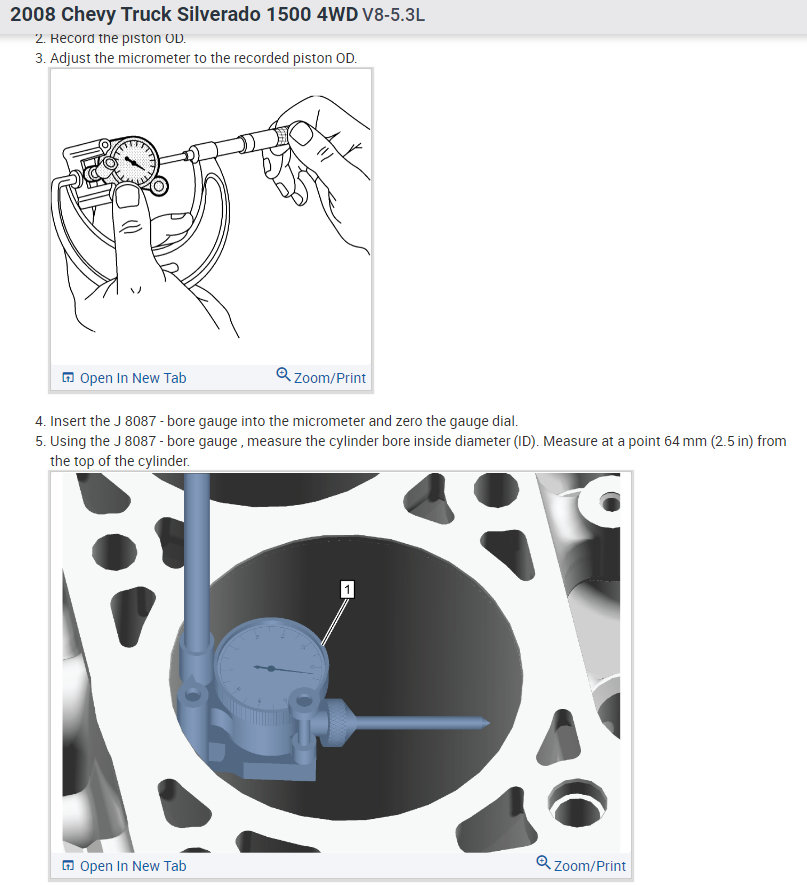 2008 Chevy Truck Silverado 1500 4WD V8-5.3L

2. Record the piston OD.
3. Adjust the micrometer to the recorded piston OD.

Open In New Tab
Zoom/Print

4. Insert the J 8087 - bore gauge into the micrometer and zero the gauge dial.
5. Using the J 8087 - bore gauge , measure the cylinder bore inside diameter (ID). Measure at a point 64 mm (2.5 in) from the top of the cylinder.

1

Open In New Tab
Zoom/Print