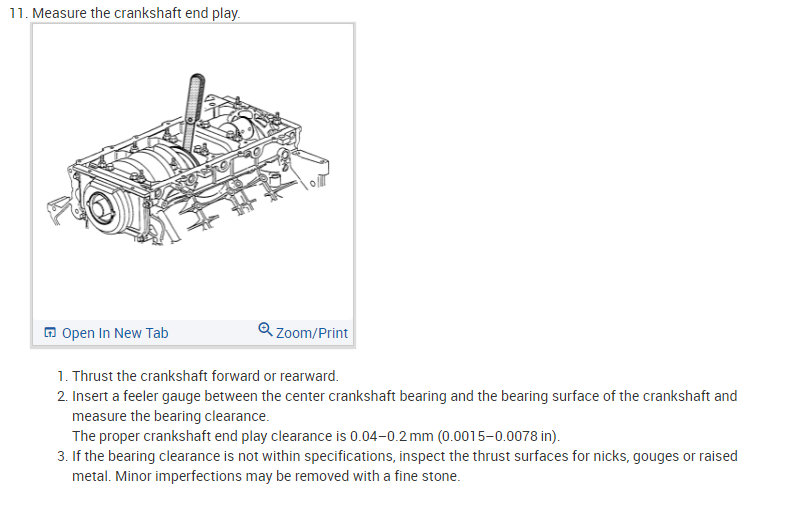 11. Measure the crankshaft end play.

Open In New Tab Zoom/Print

1. Thrust the crankshaft forward or rearward.
2. Insert a feeler gauge between the center crankshaft bearing and the bearing surface of the crankshaft and measure the bearing clearance.
The proper crankshaft end play clearance is 0.04–0.2 mm (0.0015–0.0078 in).
3. If the bearing clearance is not within specifications, inspect the thrust surfaces for nicks, gouges or raised metal. Minor imperfections may be removed with a fine stone.