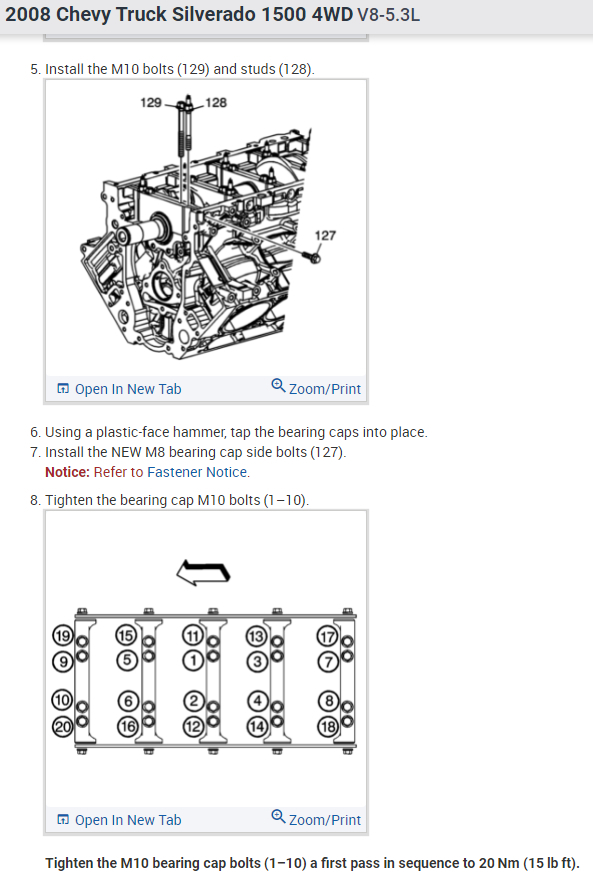 2008 Chevy Truck Silverado 1500 4WD V8-5.3L

5. Install the M10 bolts (129) and studs (128).

129 128 127

Open In New Tab Zoom/Print

6. Using a plastic-face hammer, tap the bearing caps into place.
7. Install the NEW M8 bearing cap side bolts (127).
Notice: Refer to Fastener Notice.

8. Tighten the bearing cap M10 bolts (1–10).

19 15 11 13 17
9 5 1 3 7
10 6 2 4 8
20 16 12 14 18

Open In New Tab Zoom/Print

Tighten the M10 bearing cap bolts (1–10) a first pass in sequence to 20 Nm (15 lb ft).