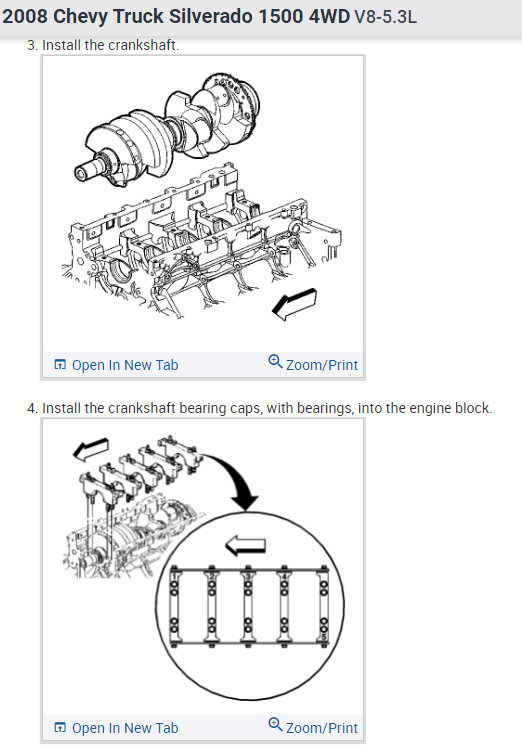 2008 Chevy Truck Silverado 1500 4WD V8-5.3L

3. Install the crankshaft.

Open In New Tab

Zoom/Print

4. Install the crankshaft bearing caps, with bearings, into the engine block.

1 2 3 4 5

Open In New Tab

Zoom/Print