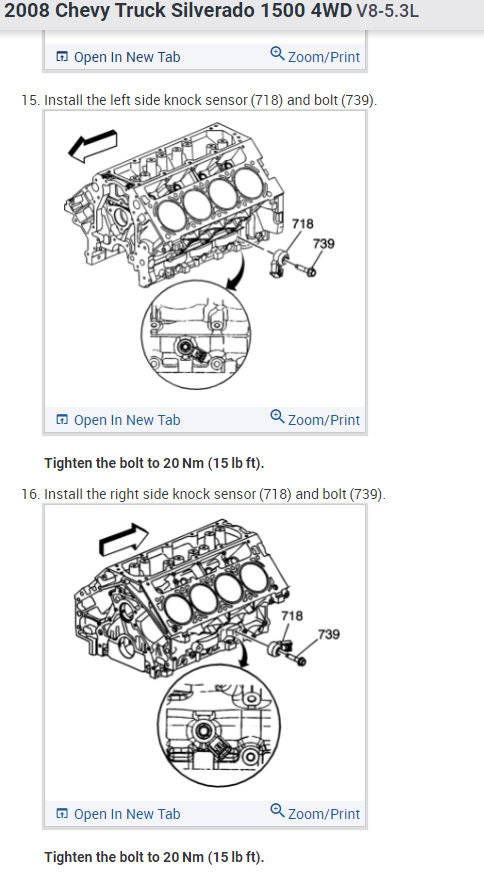 2008 Chevy Truck Silverado 1500 4WD V8-5.3L

Open In New Tab Zoom/Print

15. Install the left side knock sensor (718) and bolt (739).

718
739

Open In New Tab Zoom/Print

Tighten the bolt to 20 Nm (15 lb ft).

16. Install the right side knock sensor (718) and bolt (739).

718
739

Open In New Tab Zoom/Print

Tighten the bolt to 20 Nm (15 lb ft).