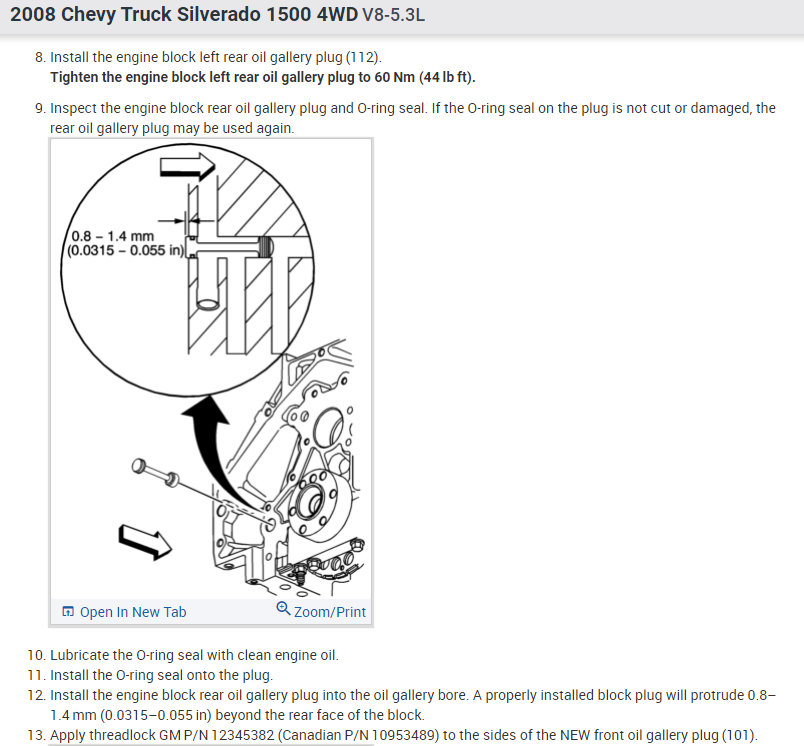 2008 Chevy Truck Silverado 1500 4WD V8-5.3L

8. Install the engine block left rear oil gallery plug (112).
Tighten the engine block left rear oil gallery plug to 60 Nm (44 lb ft).

9. Inspect the engine block rear oil gallery plug and O-ring seal. If the O-ring seal on the plug is not cut or damaged, the rear oil gallery plug may be used again.

0.8 – 1.4 mm
(0.0315 – 0.055 in)

Open In New Tab
Zoom/Print

10. Lubricate the O-ring seal with clean engine oil.
11. Install the O-ring seal onto the plug.
12. Install the engine block rear oil gallery plug into the oil gallery bore. A properly installed block plug will protrude 0.8–1.4 mm (0.0315–0.055 in) beyond the rear face of the block.
13. Apply threadlock GM P/N 12345382 (Canadian P/N 10953489) to the sides of the NEW front oil gallery plug (101).