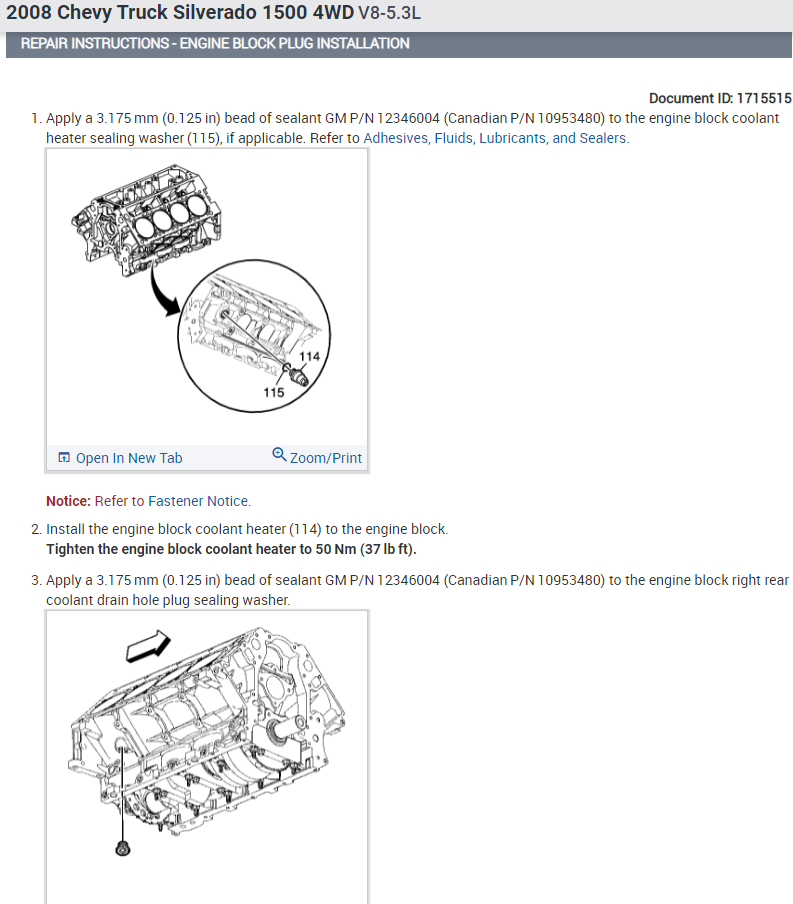 2008 Chevy Truck Silverado 1500 4WD V8-5.3L

REPAIR INSTRUCTIONS - ENGINE BLOCK PLUG INSTALLATION

Document ID: 1715515

1. Apply a 3.175 mm (0.125 in) bead of sealant GM P/N 12346004 (Canadian P/N 10953480) to the engine block coolant heater sealing washer (115), if applicable. Refer to Adhesives, Fluids, Lubricants, and Sealers.

114

115

Open In New Tab

Zoom/Print

Notice: Refer to Fastener Notice.

2. Install the engine block coolant heater (114) to the engine block.
Tighten the engine block coolant heater to 50 Nm (37 lb ft).

3. Apply a 3.175 mm (0.125 in) bead of sealant GM P/N 12346004 (Canadian P/N 10953480) to the engine block right rear coolant drain hole plug sealing washer.