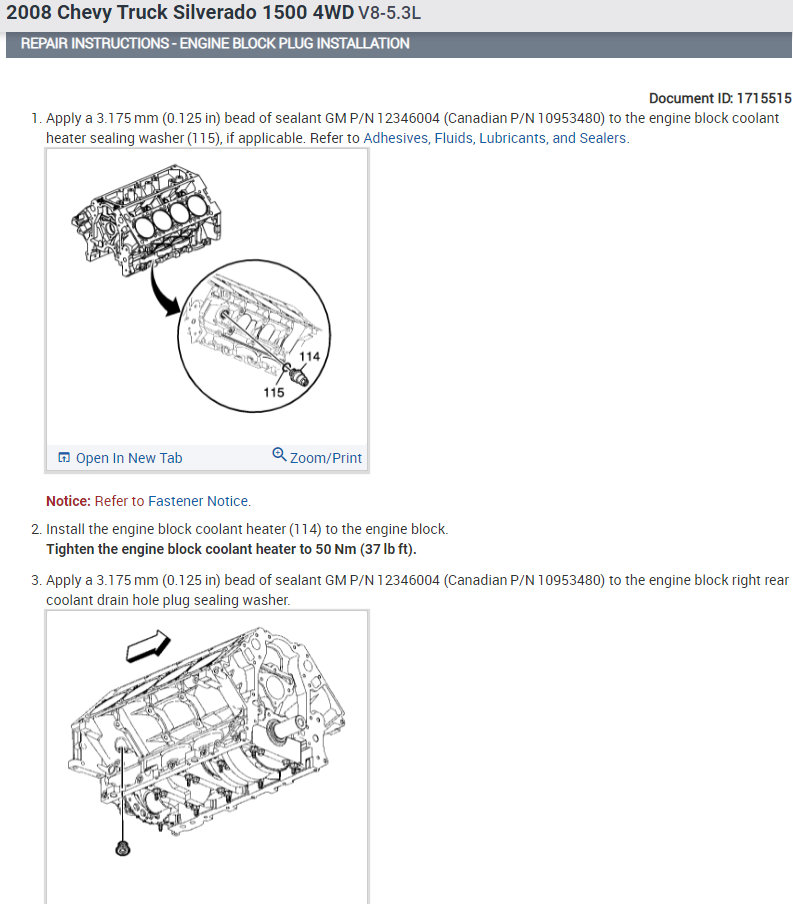 2008 Chevy Truck Silverado 1500 4WD V8-5.3L

REPAIR INSTRUCTIONS - ENGINE BLOCK PLUG INSTALLATION

Document ID: 1715515

1. Apply a 3.175 mm (0.125 in) bead of sealant GM P/N 12346004 (Canadian P/N 10953480) to the engine block coolant heater sealing washer (115), if applicable. Refer to Adhesives, Fluids, Lubricants, and Sealers.

114
115

Open In New Tab
Zoom/Print

Notice: Refer to Fastener Notice.

2. Install the engine block coolant heater (114) to the engine block.
Tighten the engine block coolant heater to 50 Nm (37 lb ft).

3. Apply a 3.175 mm (0.125 in) bead of sealant GM P/N 12346004 (Canadian P/N 10953480) to the engine block right rear coolant drain hole plug sealing washer.