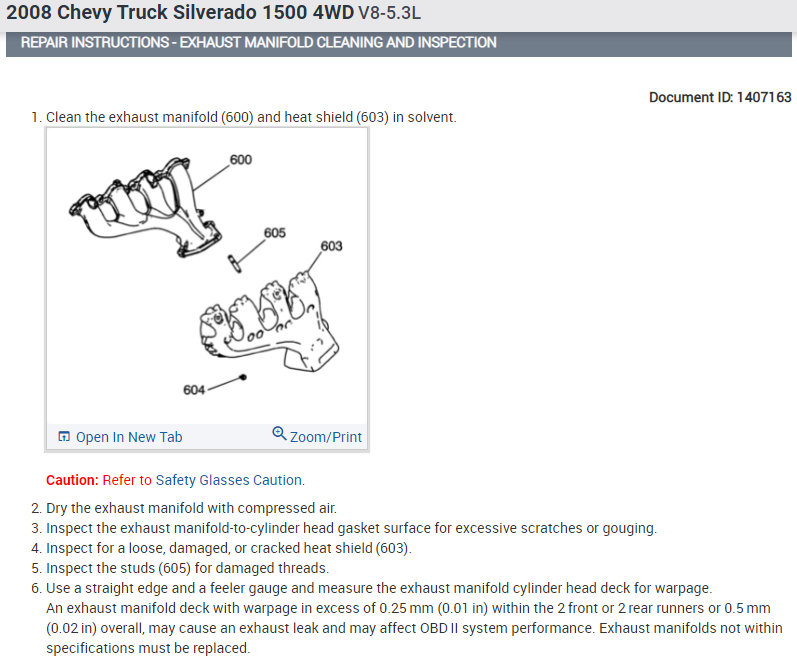 2008 Chevy Truck Silverado 1500 4WD V8-5.3L

REPAIR INSTRUCTIONS - EXHAUST MANIFOLD CLEANING AND INSPECTION

Document ID: 1407163

1. Clean the exhaust manifold (600) and heat shield (603) in solvent.

600
605
603
604

Open In New Tab
Zoom/Print

Caution: Refer to Safety Glasses Caution.

2. Dry the exhaust manifold with compressed air.
3. Inspect the exhaust manifold-to-cylinder head gasket surface for excessive scratches or gouging.
4. Inspect for a loose, damaged, or cracked heat shield (603).
5. Inspect the studs (605) for damaged threads.
6. Use a straight edge and a feeler gauge and measure the exhaust manifold cylinder head deck for warpage.
An exhaust manifold deck with warpage in excess of 0.25 mm (0.01 in) within the 2 front or 2 rear runners or 0.5 mm (0.02 in) overall, may cause an exhaust leak and may affect OBD II system performance. Exhaust manifolds not within specifications must be replaced.