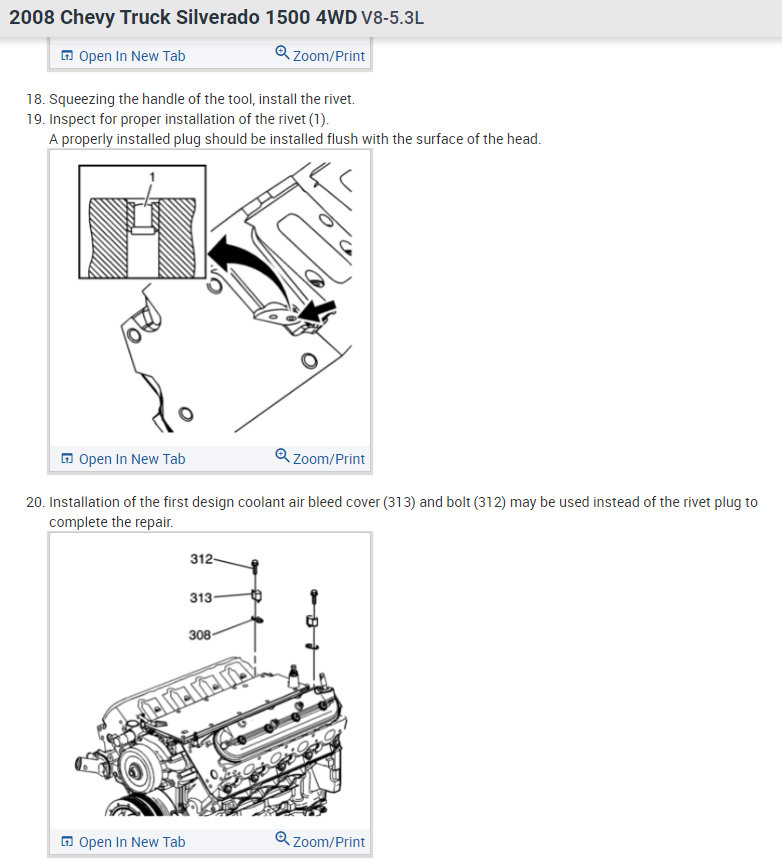 2008 Chevy Truck Silverado 1500 4WD V8-5.3L

Open In New Tab Zoom/Print

18. Squeezing the handle of the tool, install the rivet.
19. Inspect for proper installation of the rivet (1).
A properly installed plug should be installed flush with the surface of the head.

1

Open In New Tab Zoom/Print

20. Installation of the first design coolant air bleed cover (313) and bolt (312) may be used instead of the rivet plug to complete the repair.

312
313
308

Open In New Tab Zoom/Print