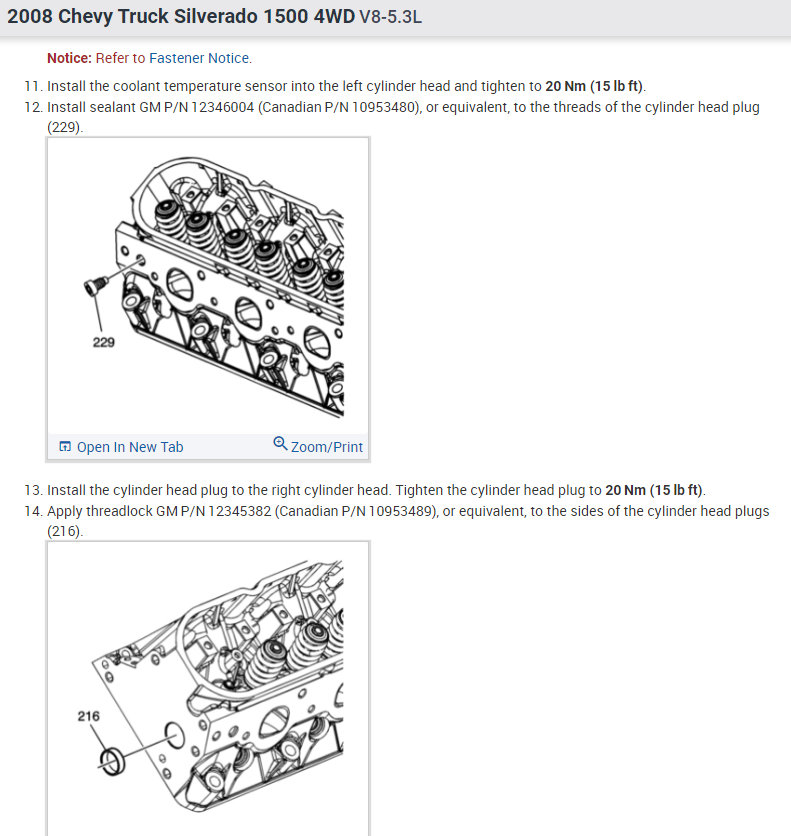 2008 Chevy Truck Silverado 1500 4WD V8-5.3L

Notice: Refer to Fastener Notice.

11. Install the coolant temperature sensor into the left cylinder head and tighten to 20 Nm (15 lb ft).
12. Install sealant GM P/N 12346004 (Canadian P/N 10953480), or equivalent, to the threads of the cylinder head plug (229).

229

Open In New Tab Zoom/Print

13. Install the cylinder head plug to the right cylinder head. Tighten the cylinder head plug to 20 Nm (15 lb ft).
14. Apply threadlock GM P/N 12345382 (Canadian P/N 10953489), or equivalent, to the sides of the cylinder head plugs (216).

216