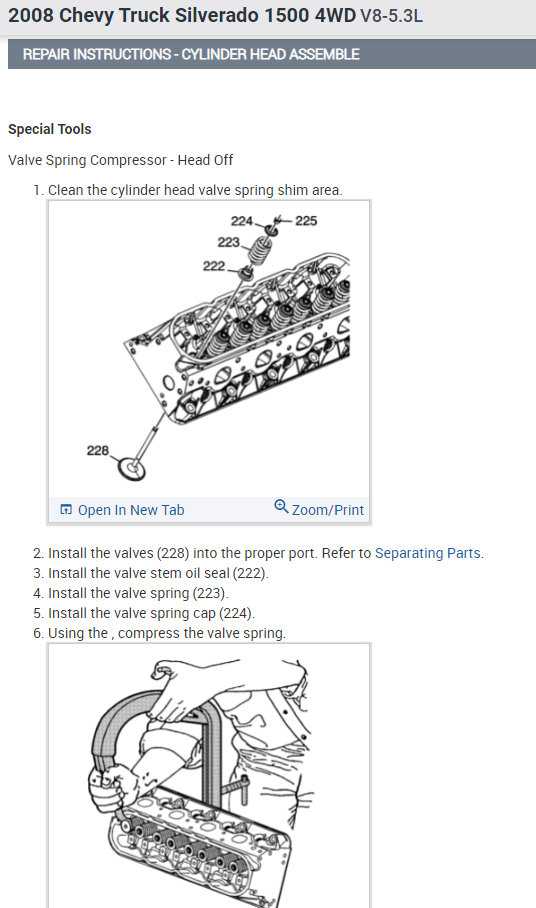 2008 Chevy Truck Silverado 1500 4WD V8-5.3L

REPAIR INSTRUCTIONS - CYLINDER HEAD ASSEMBLE

Special Tools

Valve Spring Compressor - Head Off

1. Clean the cylinder head valve spring shim area.

224 225
223
222
228

Open In New Tab Zoom/Print

2. Install the valves (228) into the proper port. Refer to Separating Parts.
3. Install the valve stem oil seal (222).
4. Install the valve spring (223).
5. Install the valve spring cap (224).
6. Using the , compress the valve spring.