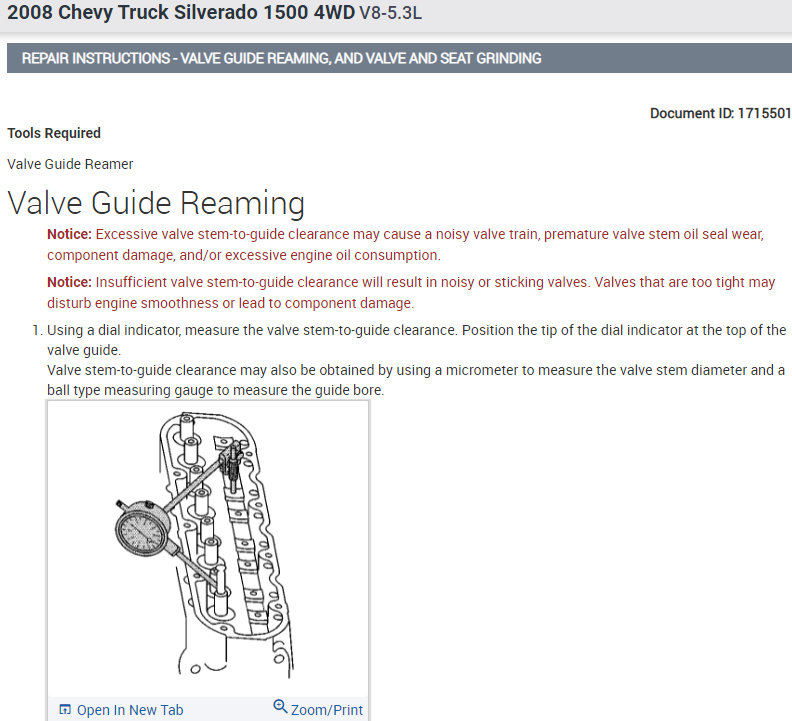 2008 Chevy Truck Silverado 1500 4WD V8-5.3L

REPAIR INSTRUCTIONS - VALVE GUIDE REAMING, AND VALVE AND SEAT GRINDING

Document ID: 1715501

Tools Required

Valve Guide Reamer

Valve Guide Reaming

Notice: Excessive valve stem-to-guide clearance may cause a noisy valve train, premature valve stem oil seal wear, component damage, and/or excessive engine oil consumption.

Notice: Insufficient valve stem-to-guide clearance will result in noisy or sticking valves. Valves that are too tight may disturb engine smoothness or lead to component damage.

1. Using a dial indicator, measure the valve stem-to-guide clearance. Position the tip of the dial indicator at the top of the valve guide.
Valve stem-to-guide clearance may also be obtained by using a micrometer to measure the valve stem diameter and a ball type measuring gauge to measure the guide bore.

Open In New Tab

Zoom/Print