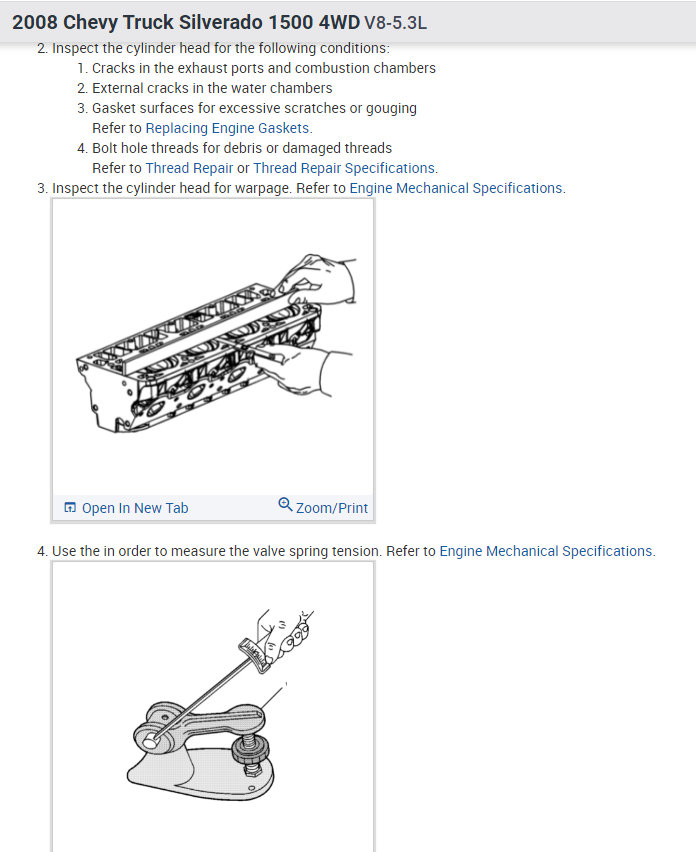 2008 Chevy Truck Silverado 1500 4WD V8-5.3L

2. Inspect the cylinder head for the following conditions:
1. Cracks in the exhaust ports and combustion chambers
2. External cracks in the water chambers
3. Gasket surfaces for excessive scratches or gouging
Refer to Replacing Engine Gaskets.
4. Bolt hole threads for debris or damaged threads
Refer to Thread Repair or Thread Repair Specifications.
3. Inspect the cylinder head for warpage. Refer to Engine Mechanical Specifications.

Open In New Tab Zoom/Print

4. Use the in order to measure the valve spring tension. Refer to Engine Mechanical Specifications.