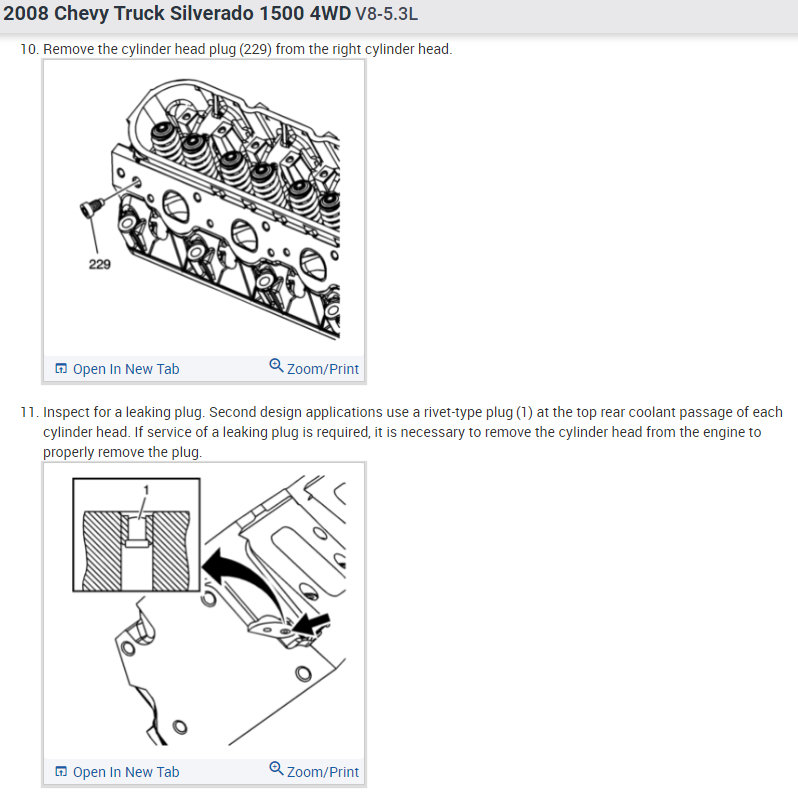 2008 Chevy Truck Silverado 1500 4WD V8-5.3L

10. Remove the cylinder head plug (229) from the right cylinder head.

229

Open In New Tab Zoom/Print

11. Inspect for a leaking plug. Second design applications use a rivet-type plug (1) at the top rear coolant passage of each cylinder head. If service of a leaking plug is required, it is necessary to remove the cylinder head from the engine to properly remove the plug.

1

Open In New Tab Zoom/Print