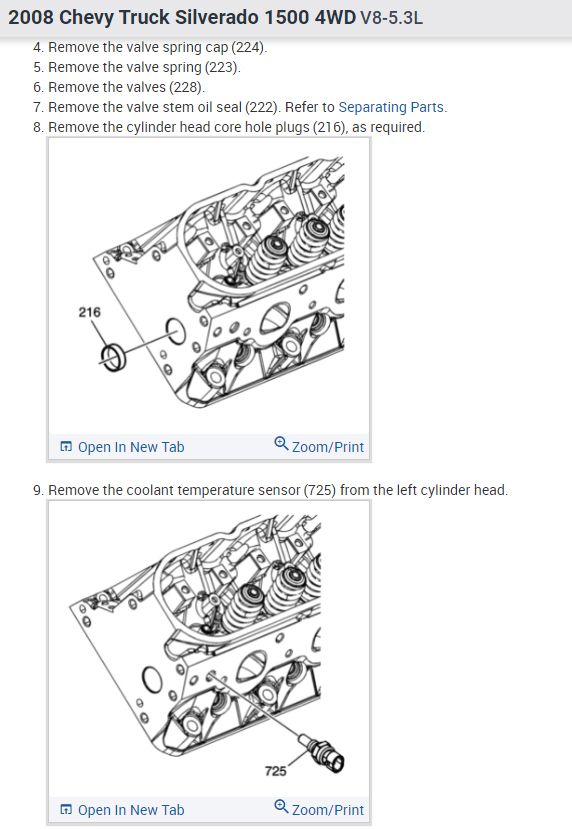 2008 Chevy Truck Silverado 1500 4WD V8-5.3L

4. Remove the valve spring cap (224).
5. Remove the valve spring (223).
6. Remove the valves (228).
7. Remove the valve stem oil seal (222). Refer to Separating Parts.
8. Remove the cylinder head core hole plugs (216), as required.

216

Open In New Tab Zoom/Print

9. Remove the coolant temperature sensor (725) from the left cylinder head.

725

Open In New Tab Zoom/Print