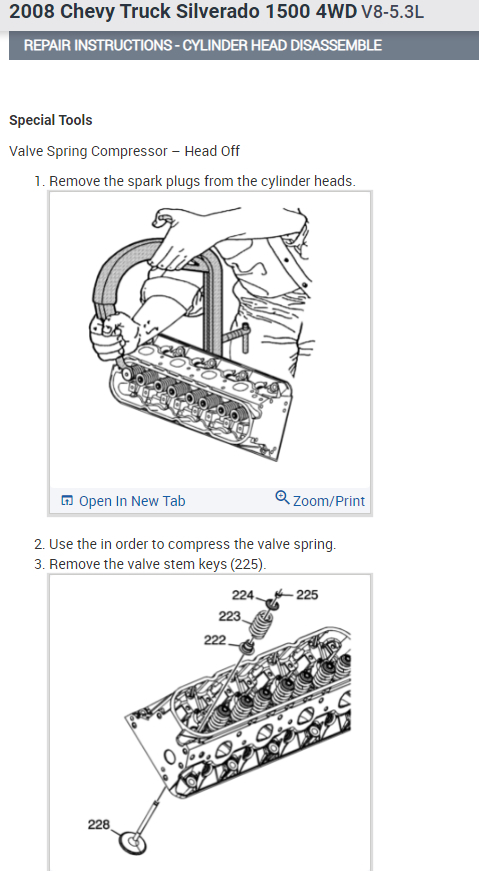 2008 Chevy Truck Silverado 1500 4WD V8-5.3L

REPAIR INSTRUCTIONS - CYLINDER HEAD DISASSEMBLE

Special Tools

Valve Spring Compressor – Head Off

1. Remove the spark plugs from the cylinder heads.

Open In New Tab
Zoom/Print

2. Use the in order to compress the valve spring.
3. Remove the valve stem keys (225).

224
225
223
222
228