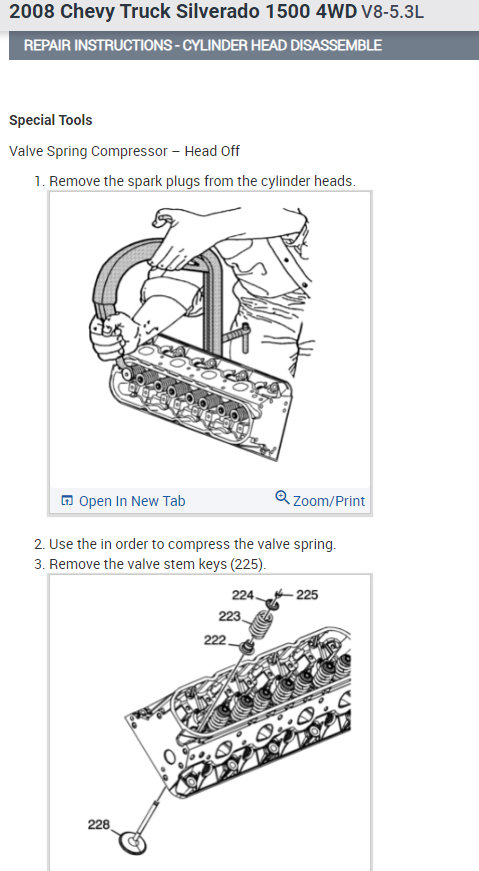 2008 Chevy Truck Silverado 1500 4WD V8-5.3L

REPAIR INSTRUCTIONS - CYLINDER HEAD DISASSEMBLE

Special Tools

Valve Spring Compressor – Head Off

1. Remove the spark plugs from the cylinder heads.

Open In New Tab

Zoom/Print

2. Use the in order to compress the valve spring.
3. Remove the valve stem keys (225).

224
225
223
222
228