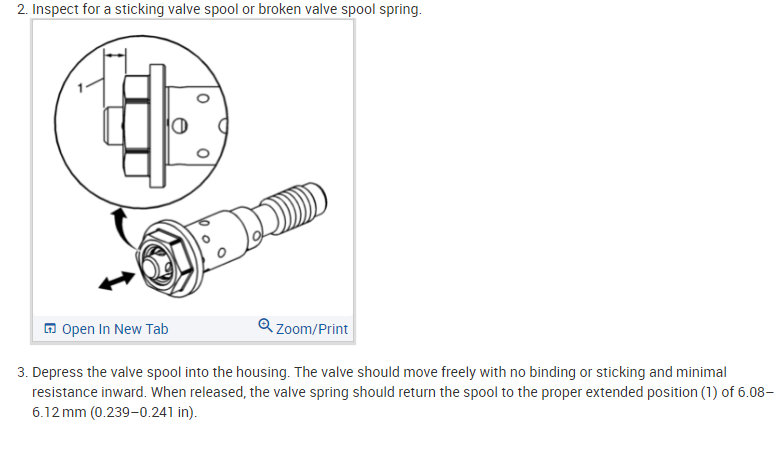 2. Inspect for a sticking valve spool or broken valve spool spring.

1

Open In New Tab

Zoom/Print

3. Depress the valve spool into the housing. The valve should move freely with no binding or sticking and minimal resistance inward. When released, the valve spring should return the spool to the proper extended position (1) of 6.08–6.12 mm (0.239–0.241 in).