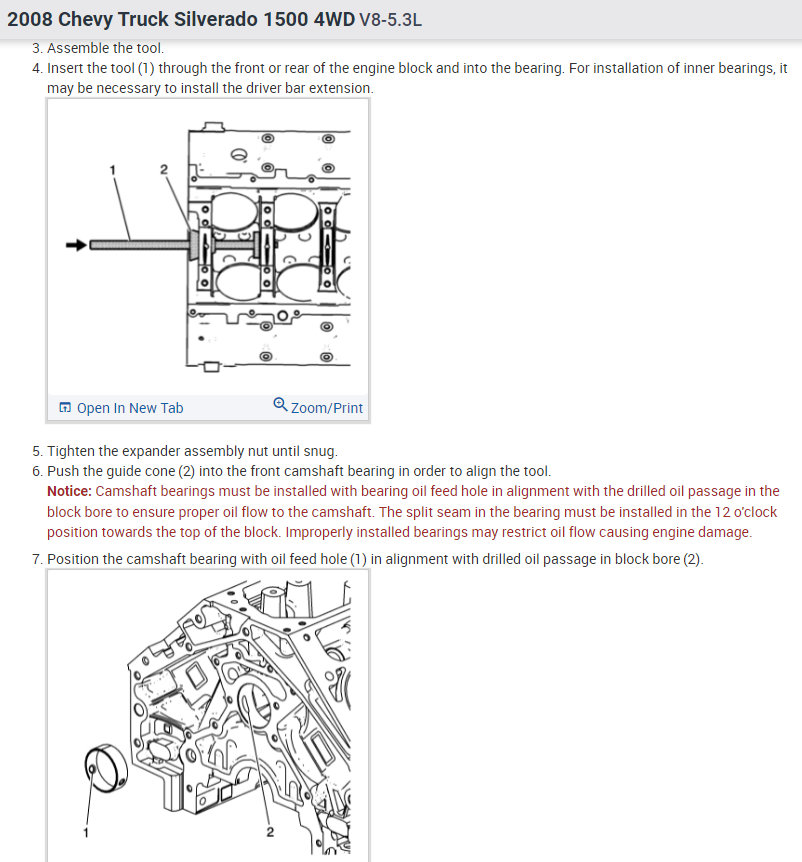 2008 Chevy Truck Silverado 1500 4WD V8-5.3L

3. Assemble the tool.
4. Insert the tool (1) through the front or rear of the engine block and into the bearing. For installation of inner bearings, it may be necessary to install the driver bar extension.

1
2

Open In New Tab
Zoom/Print

5. Tighten the expander assembly nut until snug.
6. Push the guide cone (2) into the front camshaft bearing in order to align the tool.
Notice: Camshaft bearings must be installed with bearing oil feed hole in alignment with the drilled oil passage in the block bore to ensure proper oil flow to the camshaft. The split seam in the bearing must be installed in the 12 o'clock position towards the top of the block. Improperly installed bearings may restrict oil flow causing engine damage.
7. Position the camshaft bearing with oil feed hole (1) in alignment with drilled oil passage in block bore (2).

1
2