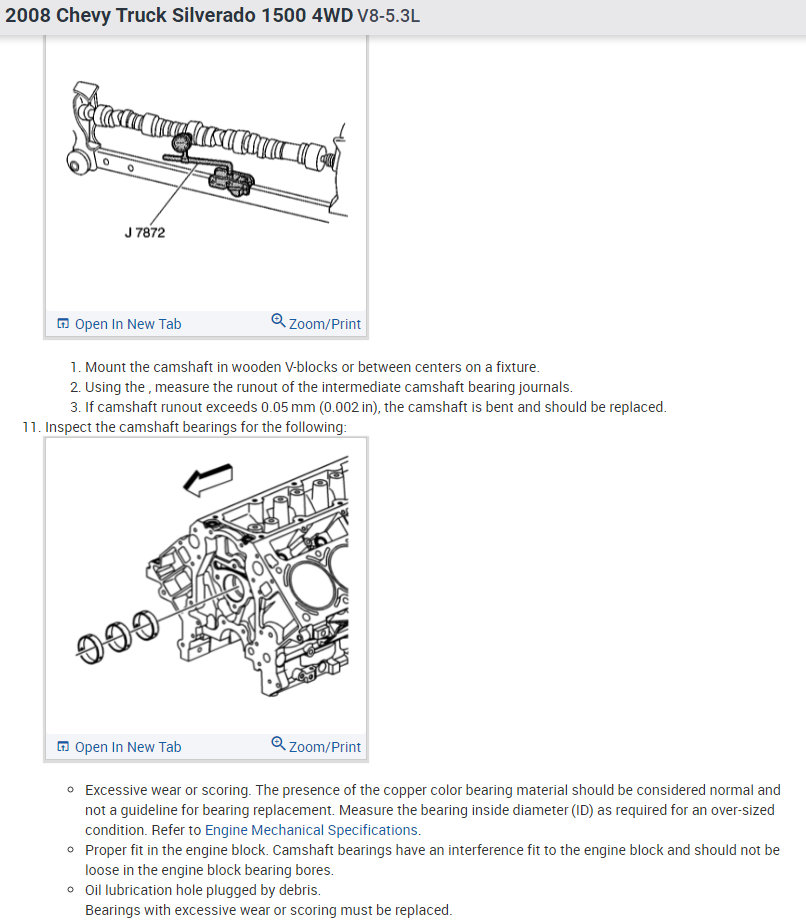 2008 Chevy Truck Silverado 1500 4WD V8-5.3L

J 7872

Open In New Tab Zoom/Print

1. Mount the camshaft in wooden V-blocks or between centers on a fixture.
2. Using the , measure the runout of the intermediate camshaft bearing journals.
3. If camshaft runout exceeds 0.05 mm (0.002 in), the camshaft is bent and should be replaced.

11. Inspect the camshaft bearings for the following:

Open In New Tab Zoom/Print

- Excessive wear or scoring. The presence of the copper color bearing material should be considered normal and not a guideline for bearing replacement. Measure the bearing inside diameter (ID) as required for an over-sized condition. Refer to Engine Mechanical Specifications.
- Proper fit in the engine block. Camshaft bearings have an interference fit to the engine block and should not be loose in the engine block bearing bores.
- Oil lubrication hole plugged by debris.
Bearings with excessive wear or scoring must be replaced.