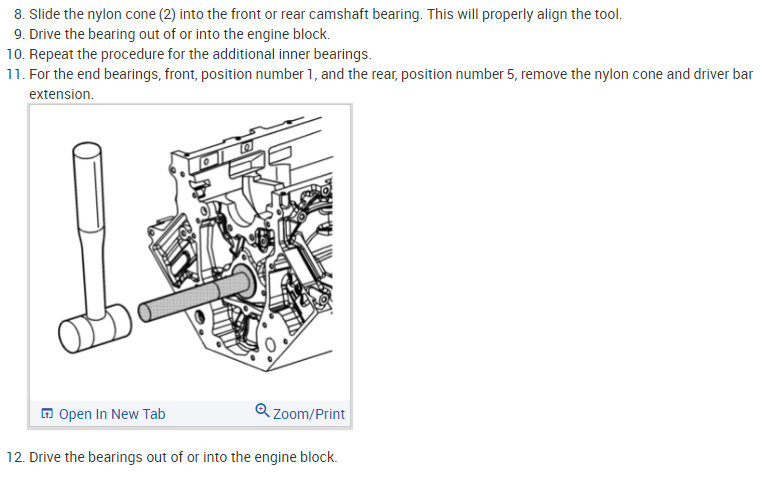 8. Slide the nylon cone (2) into the front or rear camshaft bearing. This will properly align the tool.
9. Drive the bearing out of or into the engine block.
10. Repeat the procedure for the additional inner bearings.
11. For the end bearings, front, position number 1, and the rear, position number 5, remove the nylon cone and driver bar extension.

Open In New Tab
Zoom/Print

12. Drive the bearings out of or into the engine block.