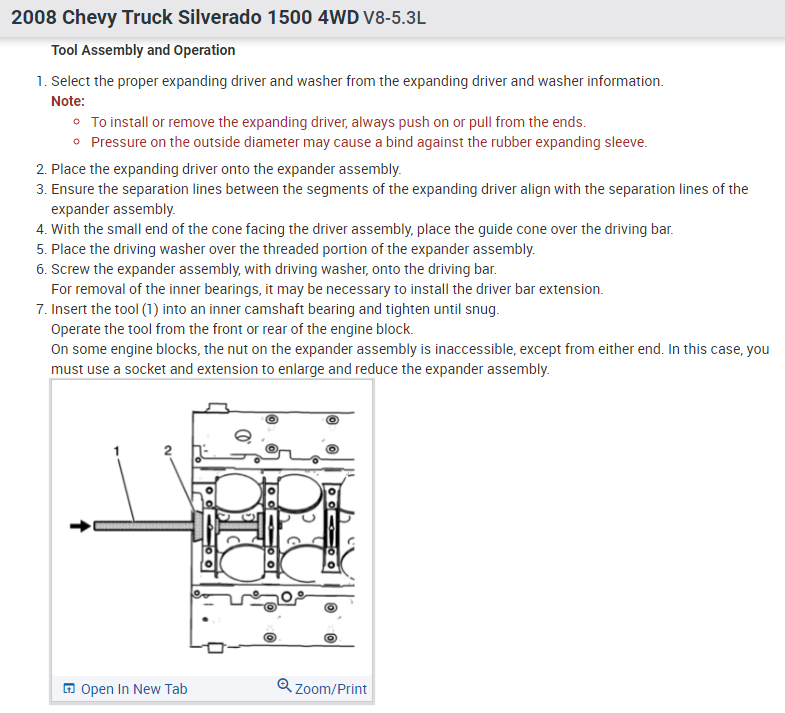 2008 Chevy Truck Silverado 1500 4WD V8-5.3L

Tool Assembly and Operation

1. Select the proper expanding driver and washer from the expanding driver and washer information.
Note:
◦ To install or remove the expanding driver, always push on or pull from the ends.
◦ Pressure on the outside diameter may cause a bind against the rubber expanding sleeve.
2. Place the expanding driver onto the expander assembly.
3. Ensure the separation lines between the segments of the expanding driver align with the separation lines of the expander assembly.
4. With the small end of the cone facing the driver assembly, place the guide cone over the driving bar.
5. Place the driving washer over the threaded portion of the expander assembly.
6. Screw the expander assembly, with driving washer, onto the driving bar.
For removal of the inner bearings, it may be necessary to install the driver bar extension.
7. Insert the tool (1) into an inner camshaft bearing and tighten until snug.
Operate the tool from the front or rear of the engine block.
On some engine blocks, the nut on the expander assembly is inaccessible, except from either end. In this case, you must use a socket and extension to enlarge and reduce the expander assembly.

1
2

Open In New Tab
Zoom/Print