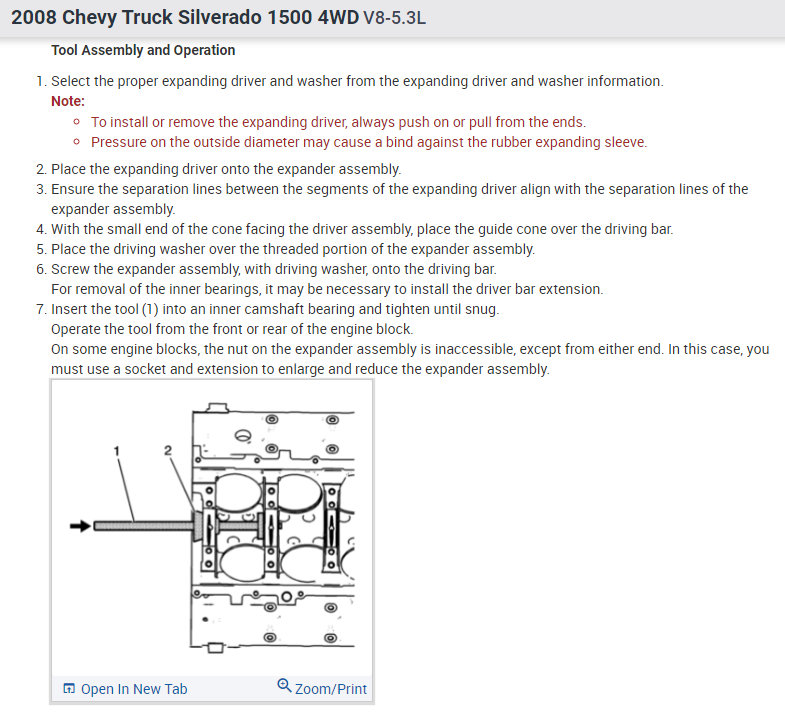 2008 Chevy Truck Silverado 1500 4WD V8-5.3L

Tool Assembly and Operation

1. Select the proper expanding driver and washer from the expanding driver and washer information.
Note:
◦ To install or remove the expanding driver, always push on or pull from the ends.
◦ Pressure on the outside diameter may cause a bind against the rubber expanding sleeve.
2. Place the expanding driver onto the expander assembly.
3. Ensure the separation lines between the segments of the expanding driver align with the separation lines of the expander assembly.
4. With the small end of the cone facing the driver assembly, place the guide cone over the driving bar.
5. Place the driving washer over the threaded portion of the expander assembly.
6. Screw the expander assembly, with driving washer, onto the driving bar.
For removal of the inner bearings, it may be necessary to install the driver bar extension.
7. Insert the tool (1) into an inner camshaft bearing and tighten until snug.
Operate the tool from the front or rear of the engine block.
On some engine blocks, the nut on the expander assembly is inaccessible, except from either end. In this case, you must use a socket and extension to enlarge and reduce the expander assembly.

1
2

Open In New Tab
Zoom/Print