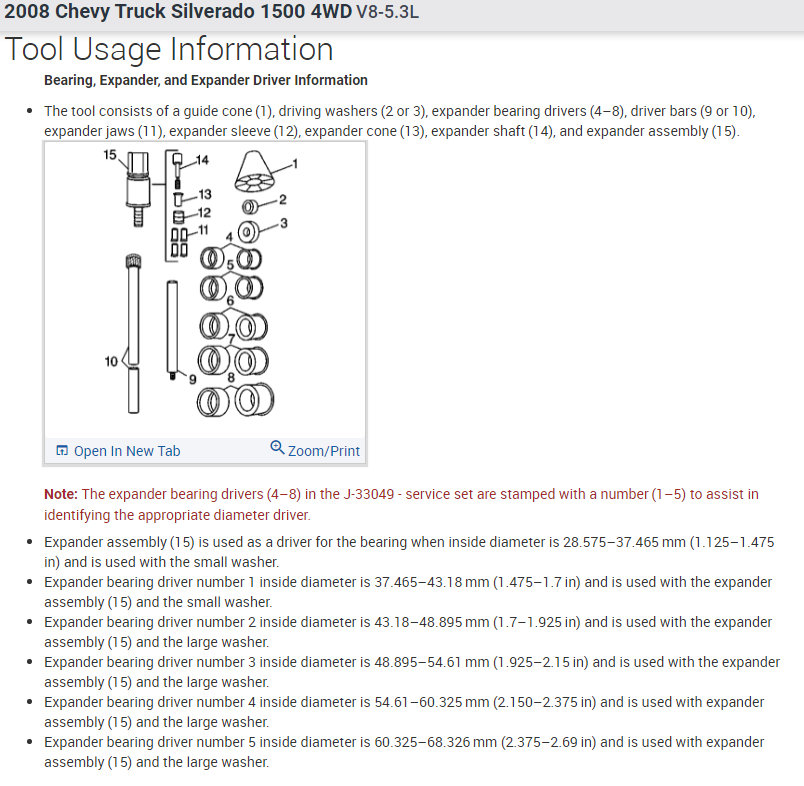 2008 Chevy Truck Silverado 1500 4WD V8-5.3L

Tool Usage Information

Bearing, Expander, and Expander Driver Information

• The tool consists of a guide cone (1), driving washers (2 or 3), expander bearing drivers (4–8), driver bars (9 or 10), expander jaws (11), expander sleeve (12), expander cone (13), expander shaft (14), and expander assembly (15).

15
14
1
13
2
12
3
11
4
5
6
7
10
9
8

Open In New Tab
Zoom/Print

Note: The expander bearing drivers (4–8) in the J-33049 - service set are stamped with a number (1–5) to assist in identifying the appropriate diameter driver.

• Expander assembly (15) is used as a driver for the bearing when inside diameter is 28.575–37.465 mm (1.125–1.475 in) and is used with the small washer.
• Expander bearing driver number 1 inside diameter is 37.465–43.18 mm (1.475–1.7 in) and is used with the expander assembly (15) and the small washer.
• Expander bearing driver number 2 inside diameter is 43.18–48.895 mm (1.7–1.925 in) and is used with the expander assembly (15) and the large washer.
• Expander bearing driver number 3 inside diameter is 48.895–54.61 mm (1.925–2.15 in) and is used with the expander assembly (15) and the large washer.
• Expander bearing driver number 4 inside diameter is 54.61–60.325 mm (2.150–2.375 in) and is used with expander assembly (15) and the large washer.
• Expander bearing driver number 5 inside diameter is 60.325–68.326 mm (2.375–2.69 in) and is used with expander assembly (15) and the large washer.