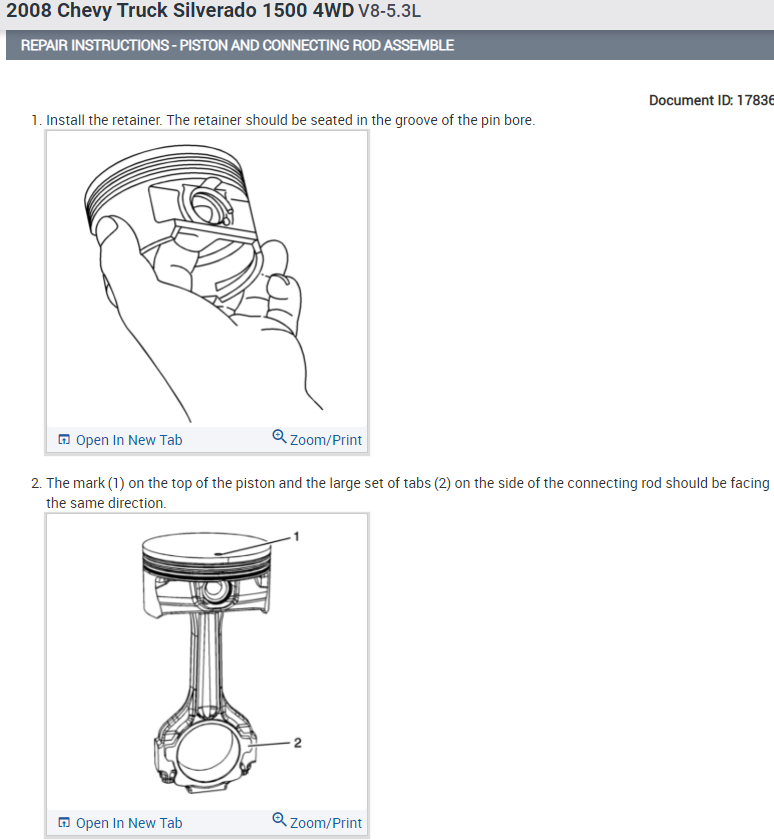 2008 Chevy Truck Silverado 1500 4WD V8-5.3L

REPAIR INSTRUCTIONS - PISTON AND CONNECTING ROD ASSEMBLE

Document ID: 17836

1. Install the retainer. The retainer should be seated in the groove of the pin bore.

Open In New Tab Zoom/Print

2. The mark (1) on the top of the piston and the large set of tabs (2) on the side of the connecting rod should be facing the same direction.

1

2

Open In New Tab Zoom/Print