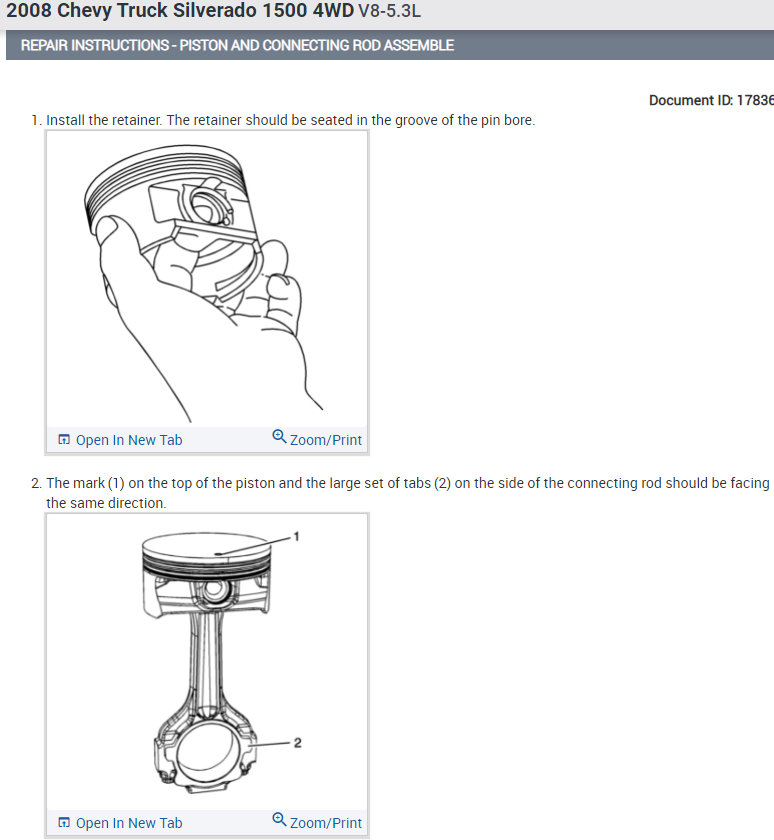 2008 Chevy Truck Silverado 1500 4WD V8-5.3L

REPAIR INSTRUCTIONS - PISTON AND CONNECTING ROD ASSEMBLE

Document ID: 17836

1. Install the retainer. The retainer should be seated in the groove of the pin bore.

Open In New Tab Zoom/Print

2. The mark (1) on the top of the piston and the large set of tabs (2) on the side of the connecting rod should be facing the same direction.

1

2

Open In New Tab Zoom/Print