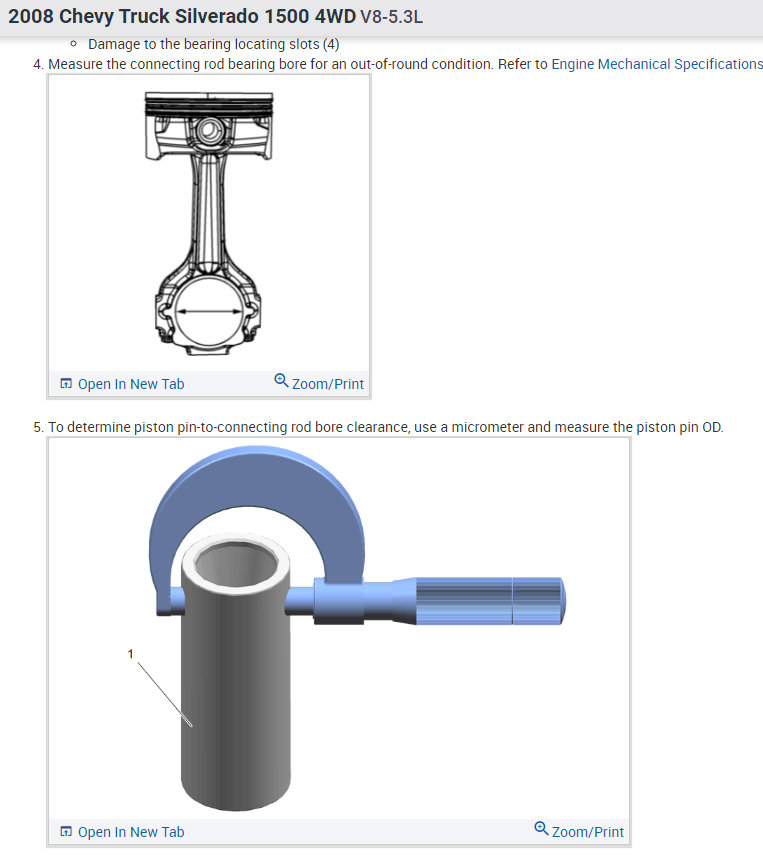 2008 Chevy Truck Silverado 1500 4WD V8-5.3L

◦ Damage to the bearing locating slots (4)

4. Measure the connecting rod bearing bore for an out-of-round condition. Refer to Engine Mechanical Specifications

Open In New Tab Zoom/Print

5. To determine piston pin-to-connecting rod bore clearance, use a micrometer and measure the piston pin OD.

1

Open In New Tab Zoom/Print