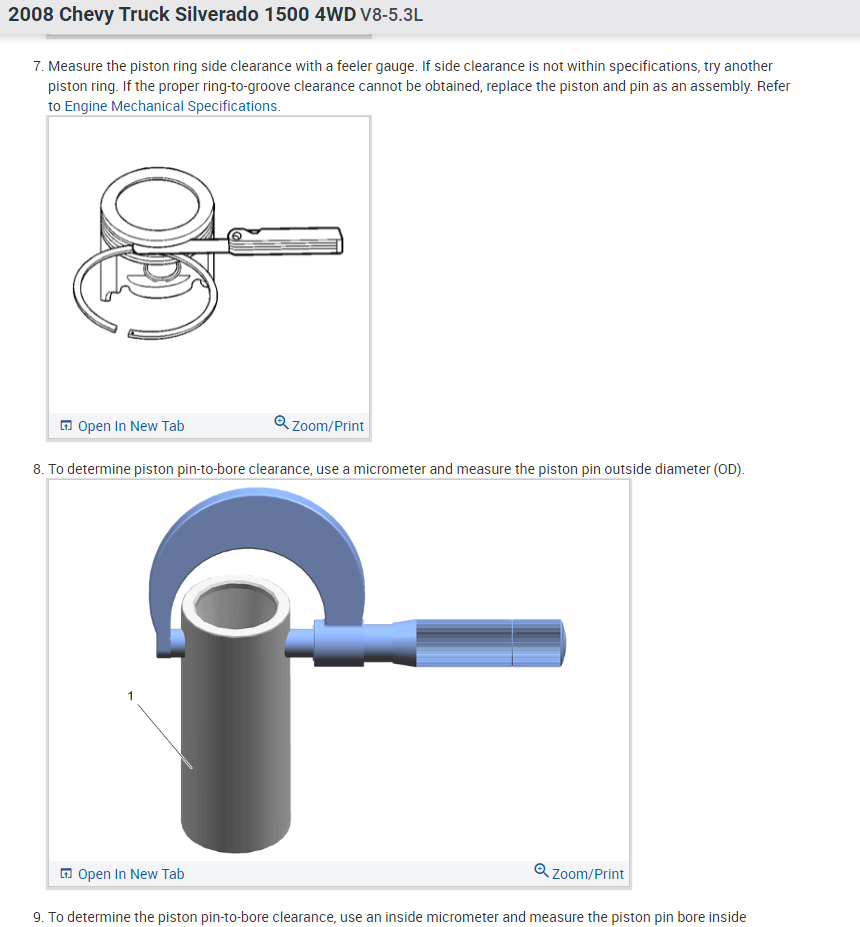 2008 Chevy Truck Silverado 1500 4WD V8-5.3L

7. Measure the piston ring side clearance with a feeler gauge. If side clearance is not within specifications, try another piston ring. If the proper ring-to-groove clearance cannot be obtained, replace the piston and pin as an assembly. Refer to Engine Mechanical Specifications.

Open In New Tab
Zoom/Print

8. To determine piston pin-to-bore clearance, use a micrometer and measure the piston pin outside diameter (OD).

1

Open In New Tab
Zoom/Print

9. To determine the piston pin-to-bore clearance, use an inside micrometer and measure the piston pin bore inside