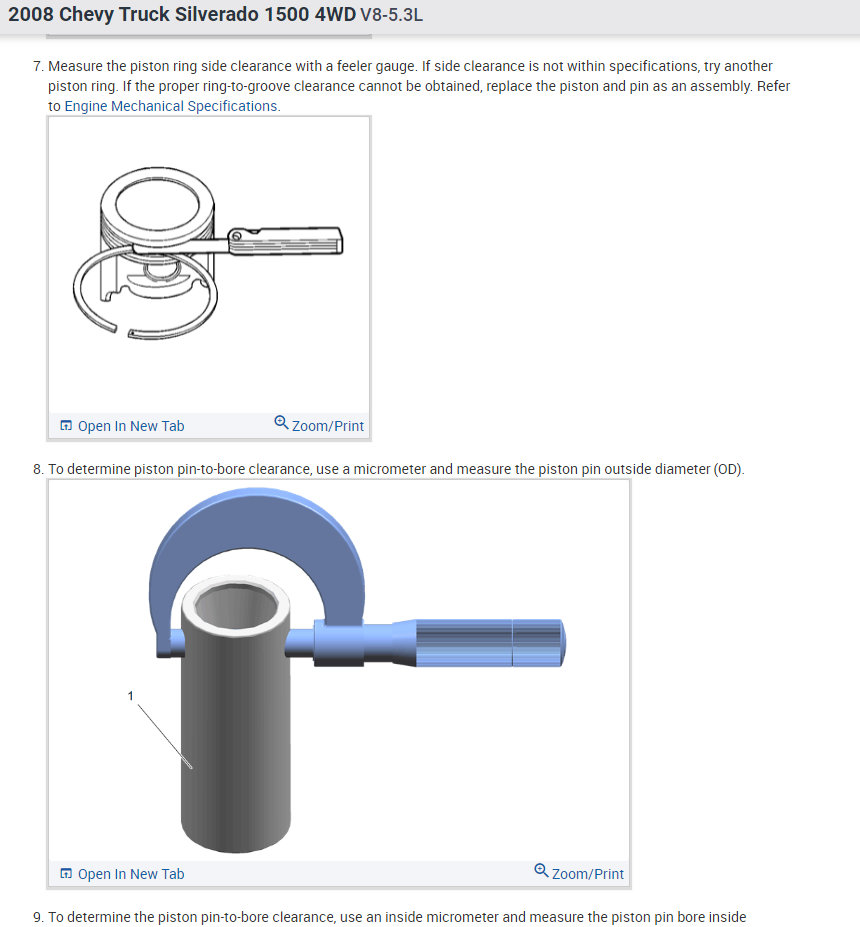 2008 Chevy Truck Silverado 1500 4WD V8-5.3L

7. Measure the piston ring side clearance with a feeler gauge. If side clearance is not within specifications, try another piston ring. If the proper ring-to-groove clearance cannot be obtained, replace the piston and pin as an assembly. Refer to Engine Mechanical Specifications.

Open In New Tab Zoom/Print

8. To determine piston pin-to-bore clearance, use a micrometer and measure the piston pin outside diameter (OD).

1

Open In New Tab Zoom/Print

9. To determine the piston pin-to-bore clearance, use an inside micrometer and measure the piston pin bore inside