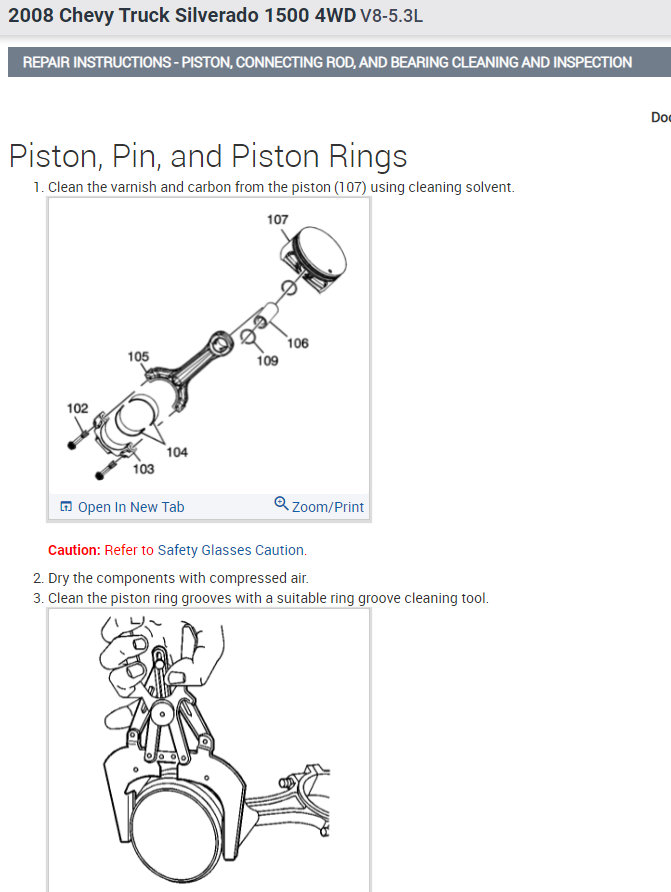 2008 Chevy Truck Silverado 1500 4WD V8-5.3L

REPAIR INSTRUCTIONS - PISTON, CONNECTING ROD, AND BEARING CLEANING AND INSPECTION

Doc

Piston, Pin, and Piston Rings

1. Clean the varnish and carbon from the piston (107) using cleaning solvent.

107
106
109
105
102
104
103

Open In New Tab
Zoom/Print

Caution: Refer to Safety Glasses Caution.

2. Dry the components with compressed air.
3. Clean the piston ring grooves with a suitable ring groove cleaning tool.