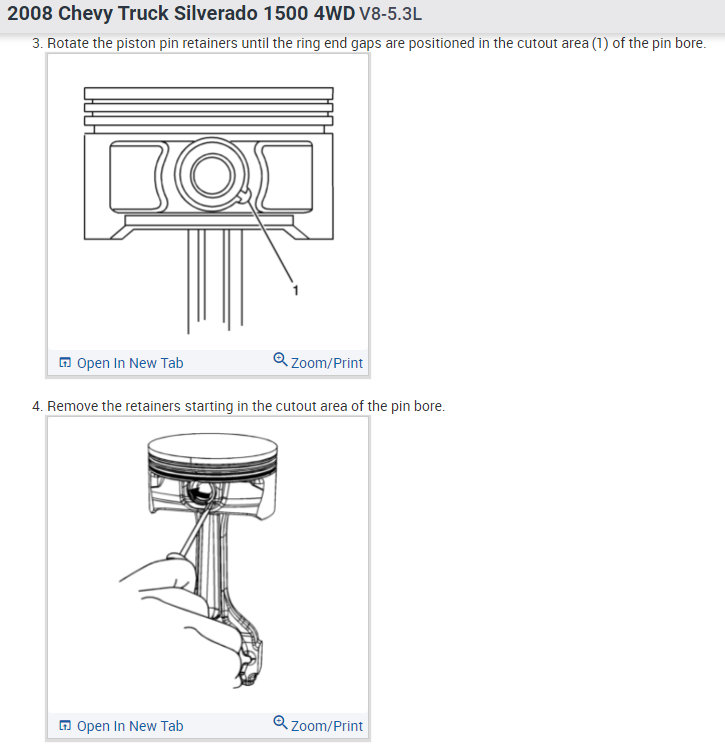 2008 Chevy Truck Silverado 1500 4WD V8-5.3L

3. Rotate the piston pin retainers until the ring end gaps are positioned in the cutout area (1) of the pin bore.

1

Open In New Tab Zoom/Print

4. Remove the retainers starting in the cutout area of the pin bore.

Open In New Tab Zoom/Print