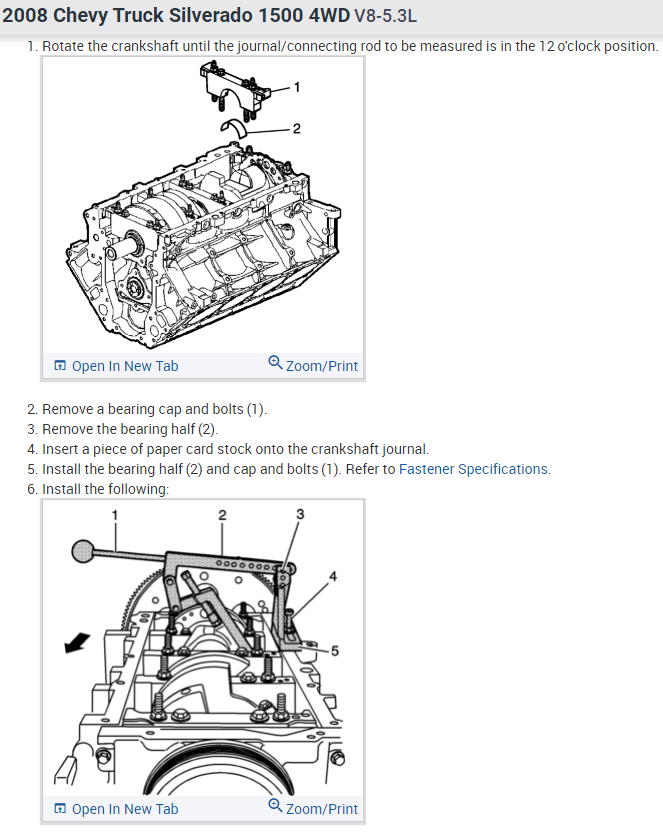 2008 Chevy Truck Silverado 1500 4WD V8-5.3L

1. Rotate the crankshaft until the journal/connecting rod to be measured is in the 12 o'clock position.

1
2

Open In New Tab
Zoom/Print

2. Remove a bearing cap and bolts (1).
3. Remove the bearing half (2).
4. Insert a piece of paper card stock onto the crankshaft journal.
5. Install the bearing half (2) and cap and bolts (1). Refer to Fastener Specifications.
6. Install the following:

1
2
3
4
5

Open In New Tab
Zoom/Print