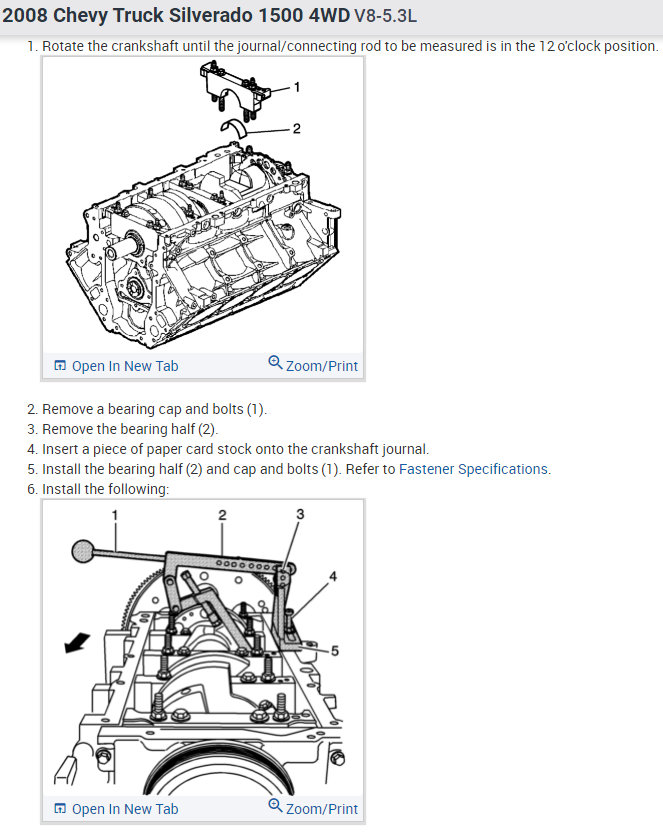 2008 Chevy Truck Silverado 1500 4WD V8-5.3L

1. Rotate the crankshaft until the journal/connecting rod to be measured is in the 12 o'clock position.

1

2

Open In New Tab

Zoom/Print

2. Remove a bearing cap and bolts (1).
3. Remove the bearing half (2).
4. Insert a piece of paper card stock onto the crankshaft journal.
5. Install the bearing half (2) and cap and bolts (1). Refer to Fastener Specifications.
6. Install the following:

1

2

3

4

5

Open In New Tab

Zoom/Print